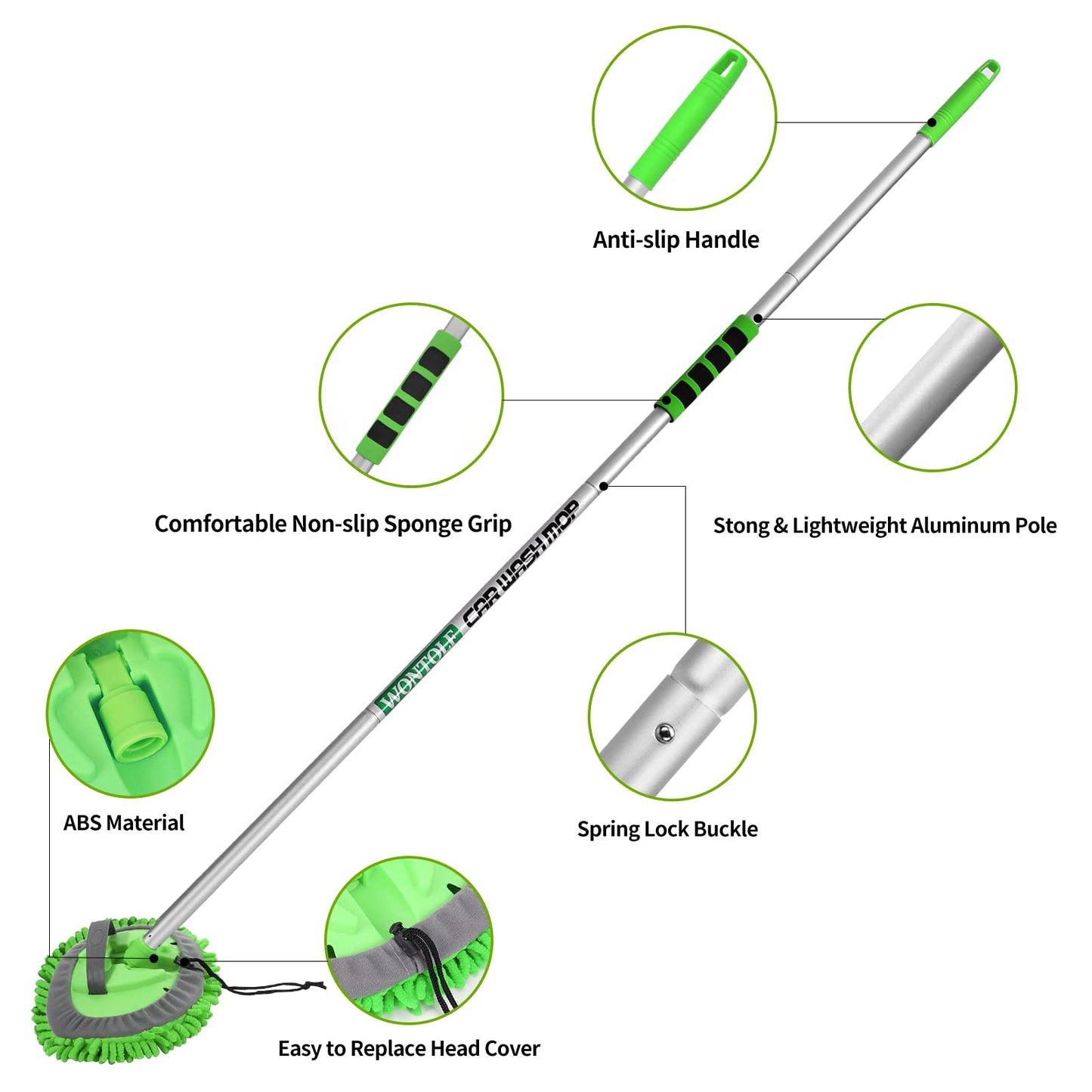 Anti-slip Handle

Comfortable Non-slip Sponge Grip

Stong & Lightweight Aluminum Pole

WONTOLF CAR WASH MOP

ABS Material

Spring Lock Buckle

Easy to Replace Head Cover