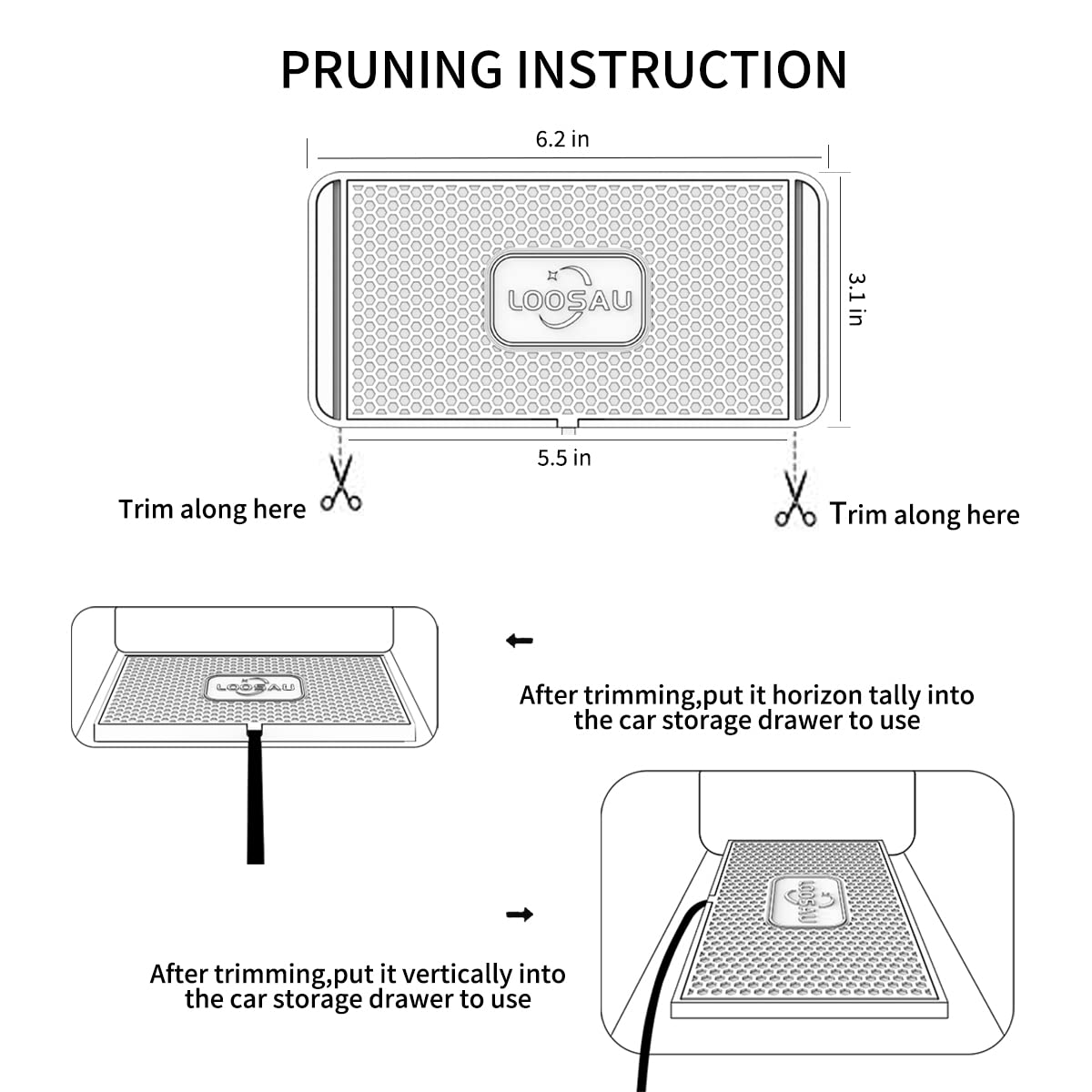 PRUNING INSTRUCTION

6.2 in

LOOSAU

3.1 in

5.5 in

Trim along here

Trim along here

LOOSAU

After trimming,put it horizon tally into the car storage drawer to use

LOOSAU

After trimming,put it vertically into the car storage drawer to use