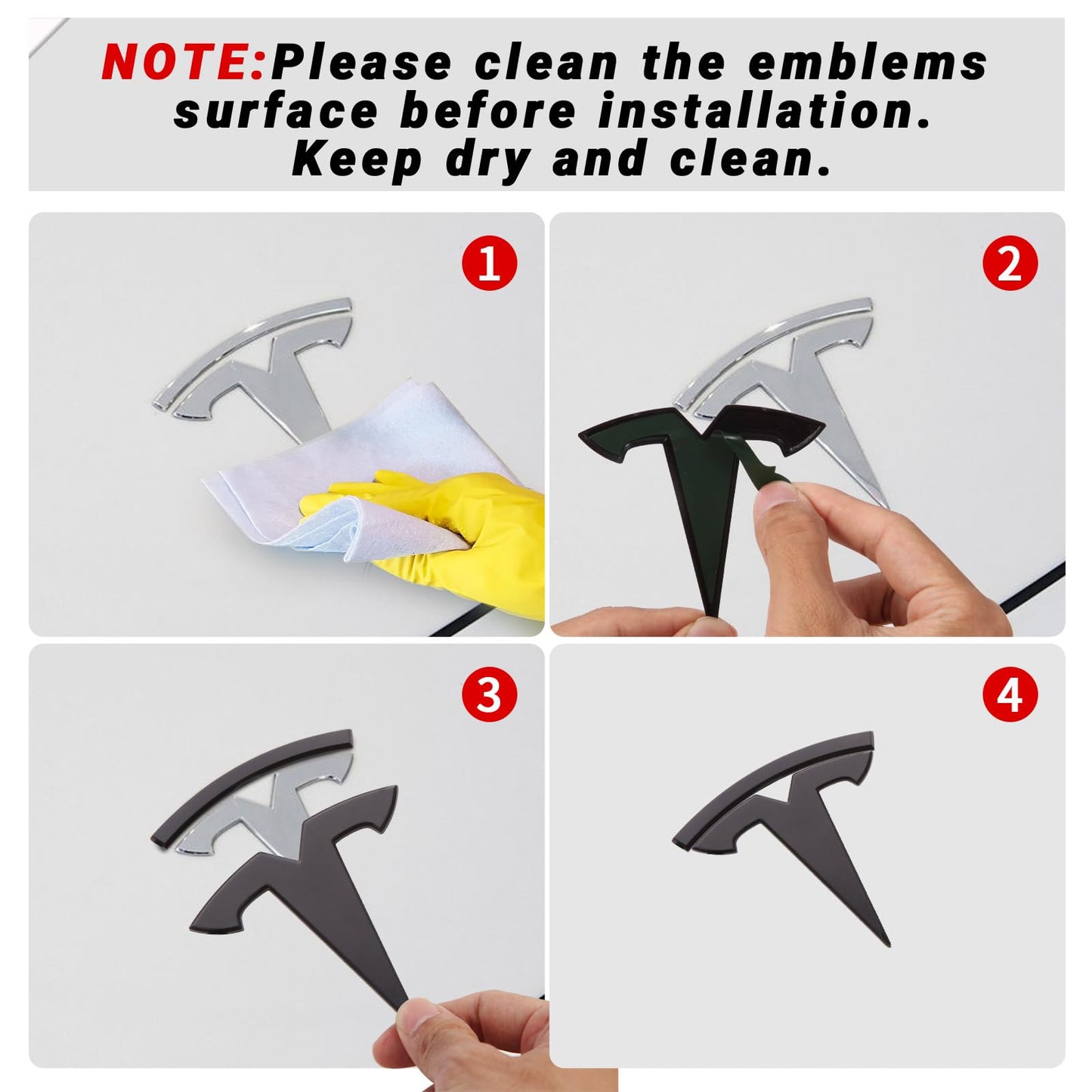 NOTE:Please clean the emblems surface before installation. Keep dry and clean.

1

2

3

4