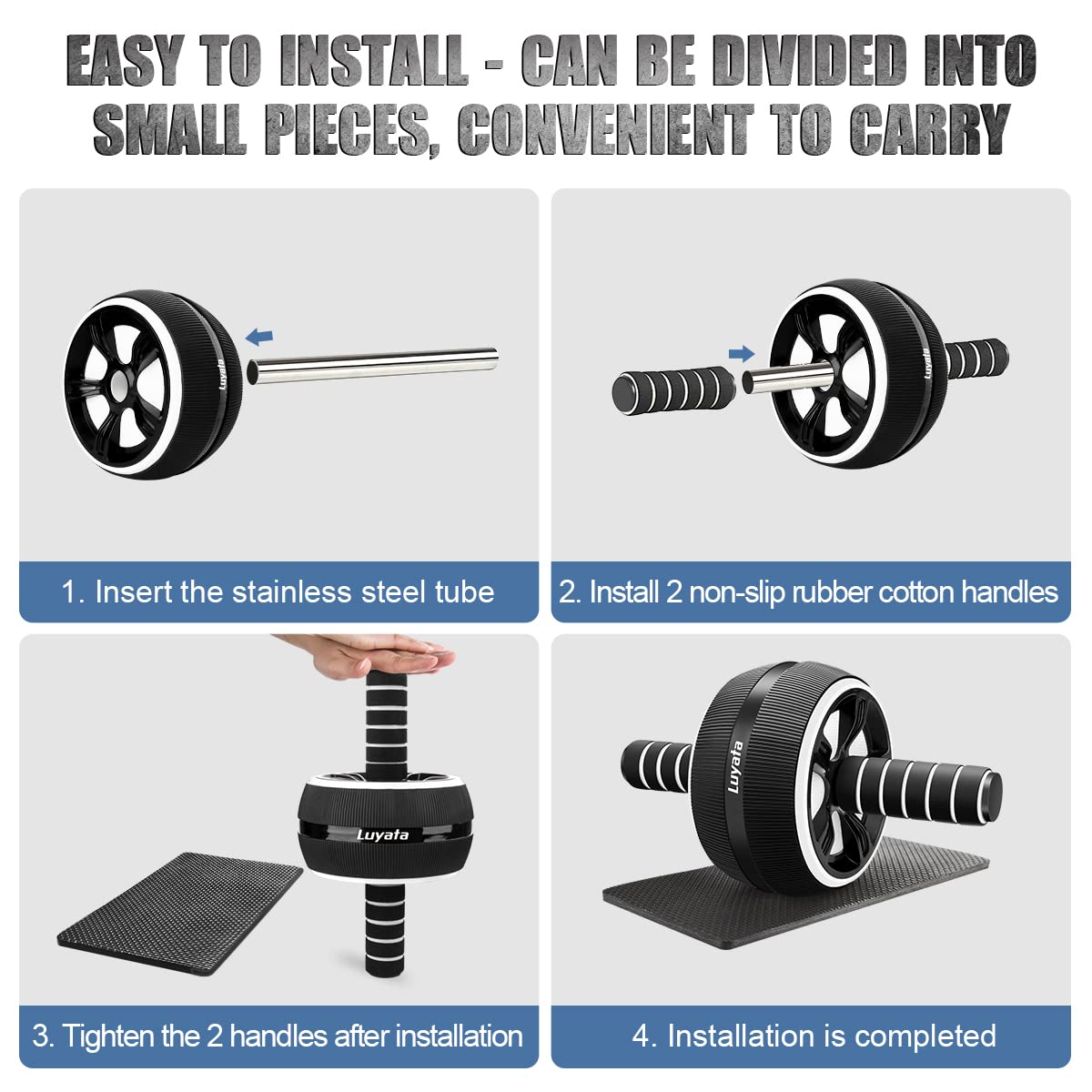 EASY TO INSTALL - CAN BE DIVIDED INTO SMALL PIECES, CONVENIENT TO CARRY

Luyata

1. Insert the stainless steel tube

Luyata

2. Install 2 non-slip rubber cotton handles

Luyata

3. Tighten the 2 handles after installation

Luyata

4. Installation is completed