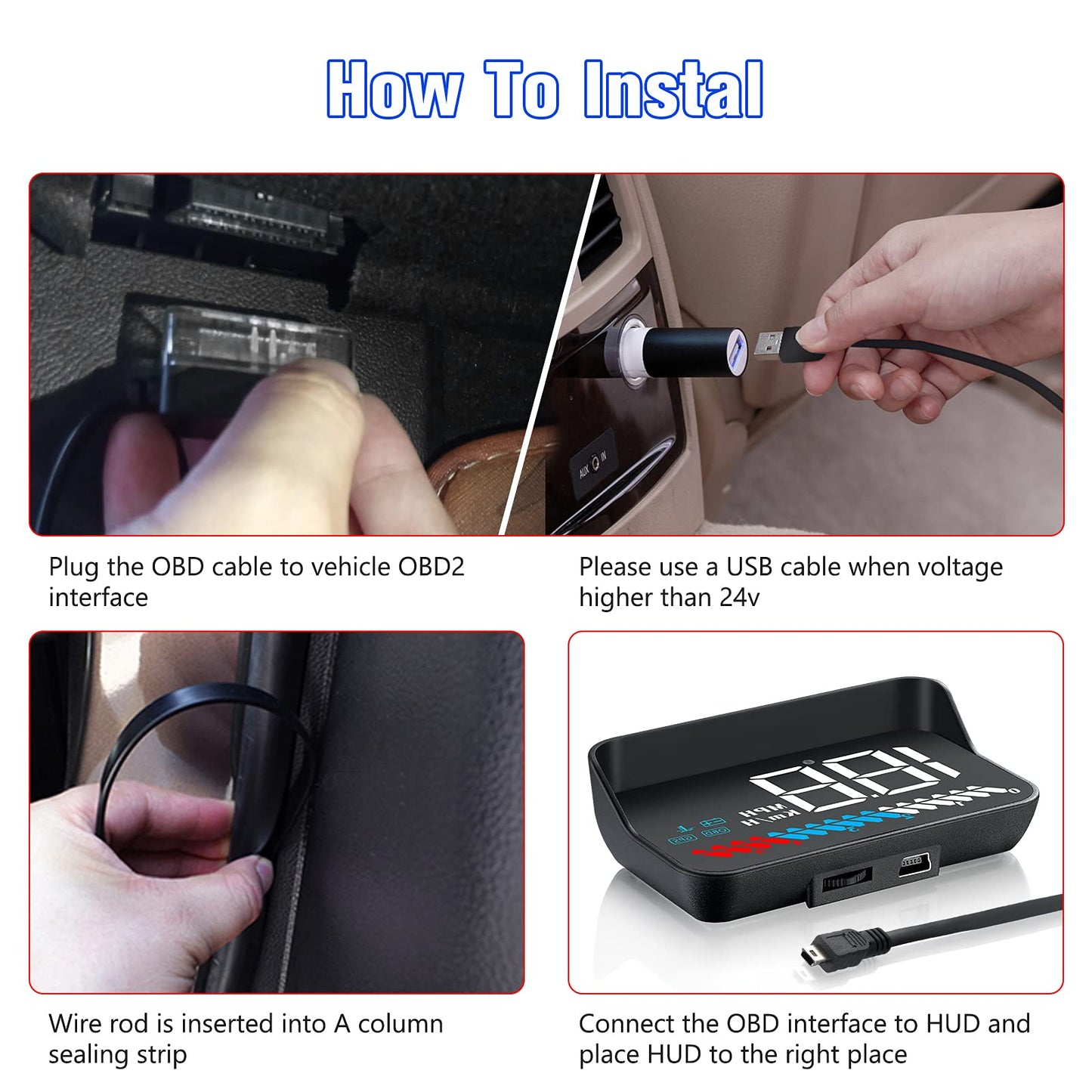 How To Instal

AUX IN

Plug the OBD cable to vehicle OBD2 interface

Please use a USB cable when voltage higher than 24v

Wire rod is inserted into A column sealing strip

Connect the OBD interface to HUD and place HUD to the right place