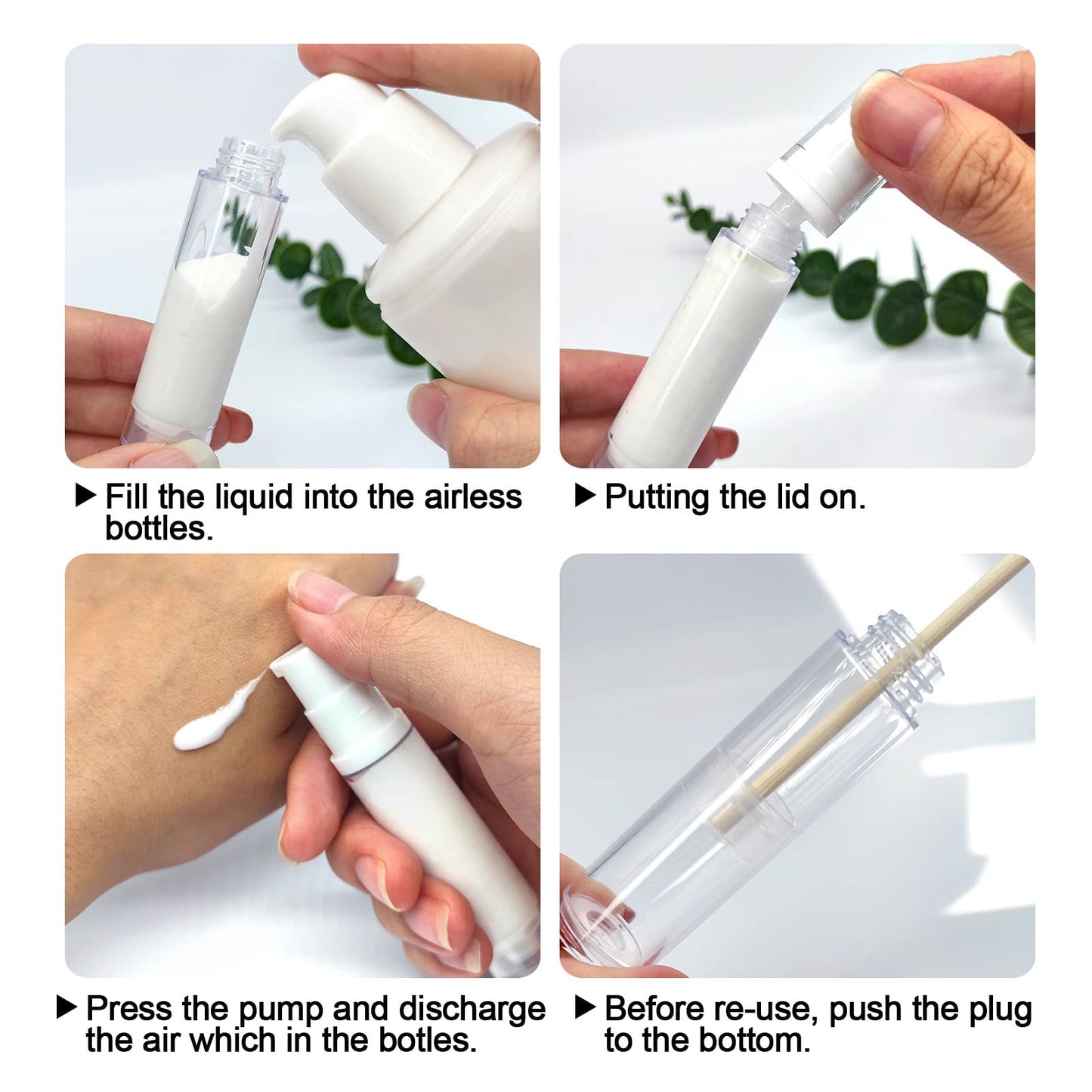 ▶ Fill the liquid into the airless bottles.

▶ Putting the lid on.

▶ Press the pump and discharge the air which in the botles.

▶ Before re-use, push the plug to the bottom.