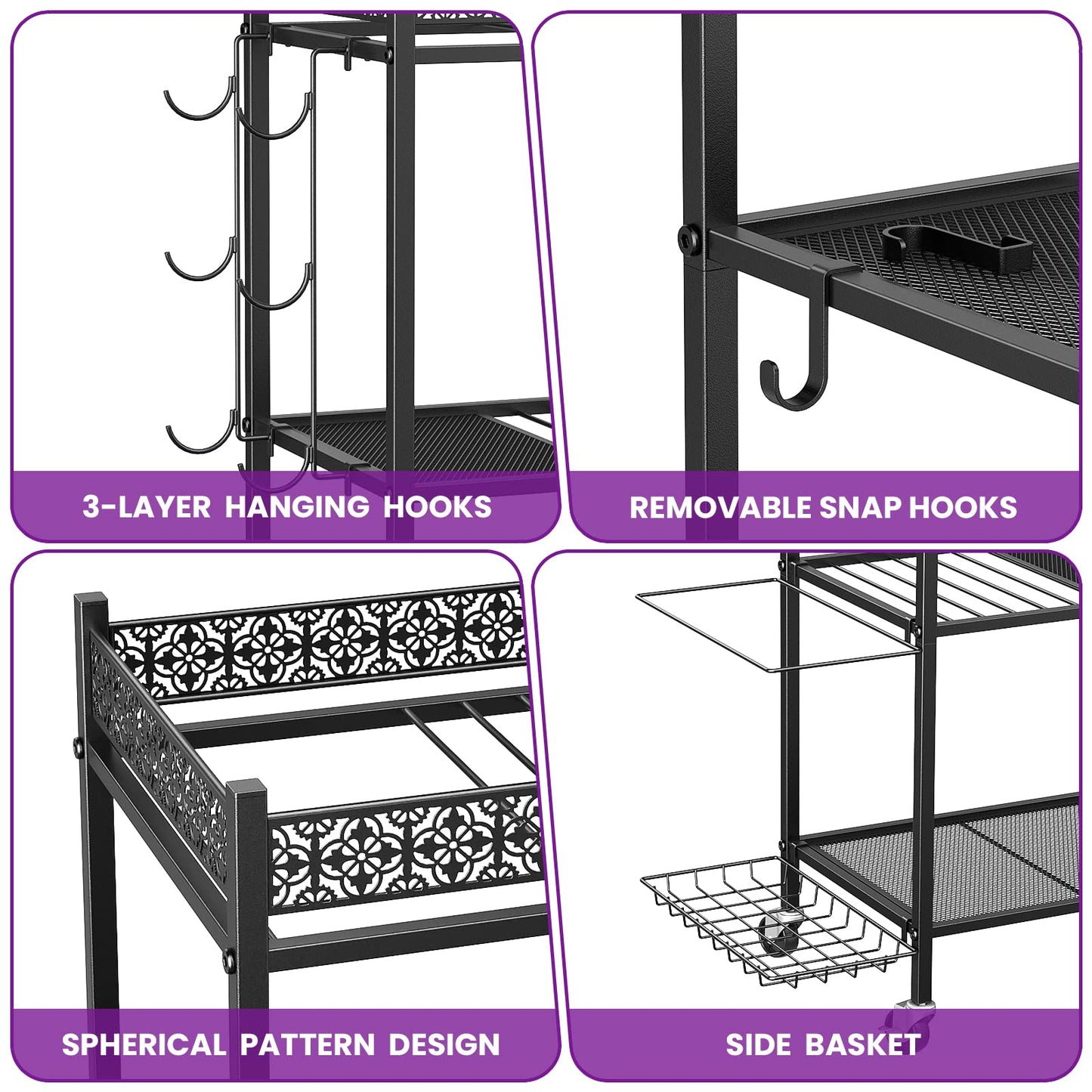 3-LAYER HANGING HOOKS

REMOVABLE SNAP HOOKS

SPHERICAL PATTERN DESIGN

SIDE BASKET