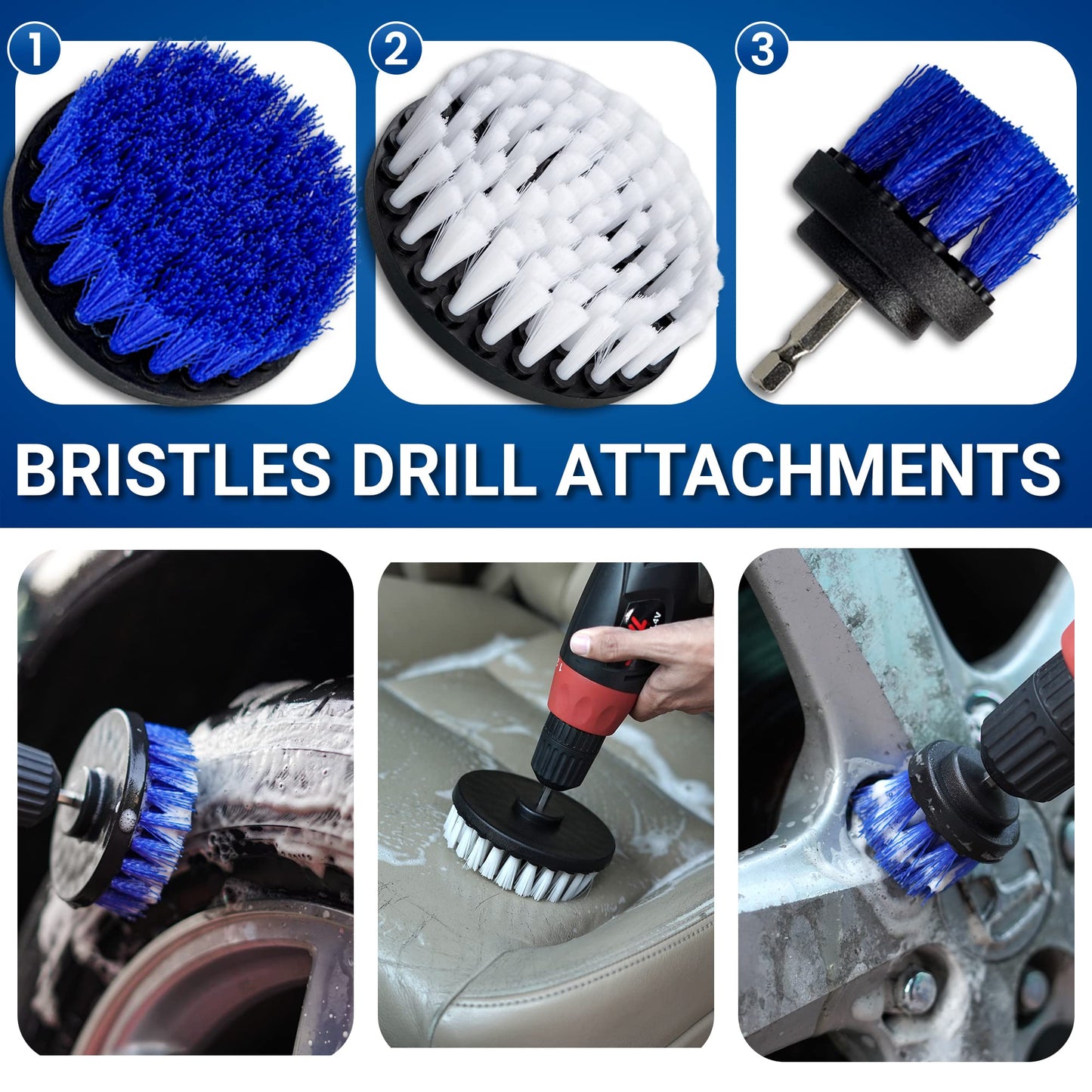 1

2

3

BRISTLES DRILL ATTACHMENTS