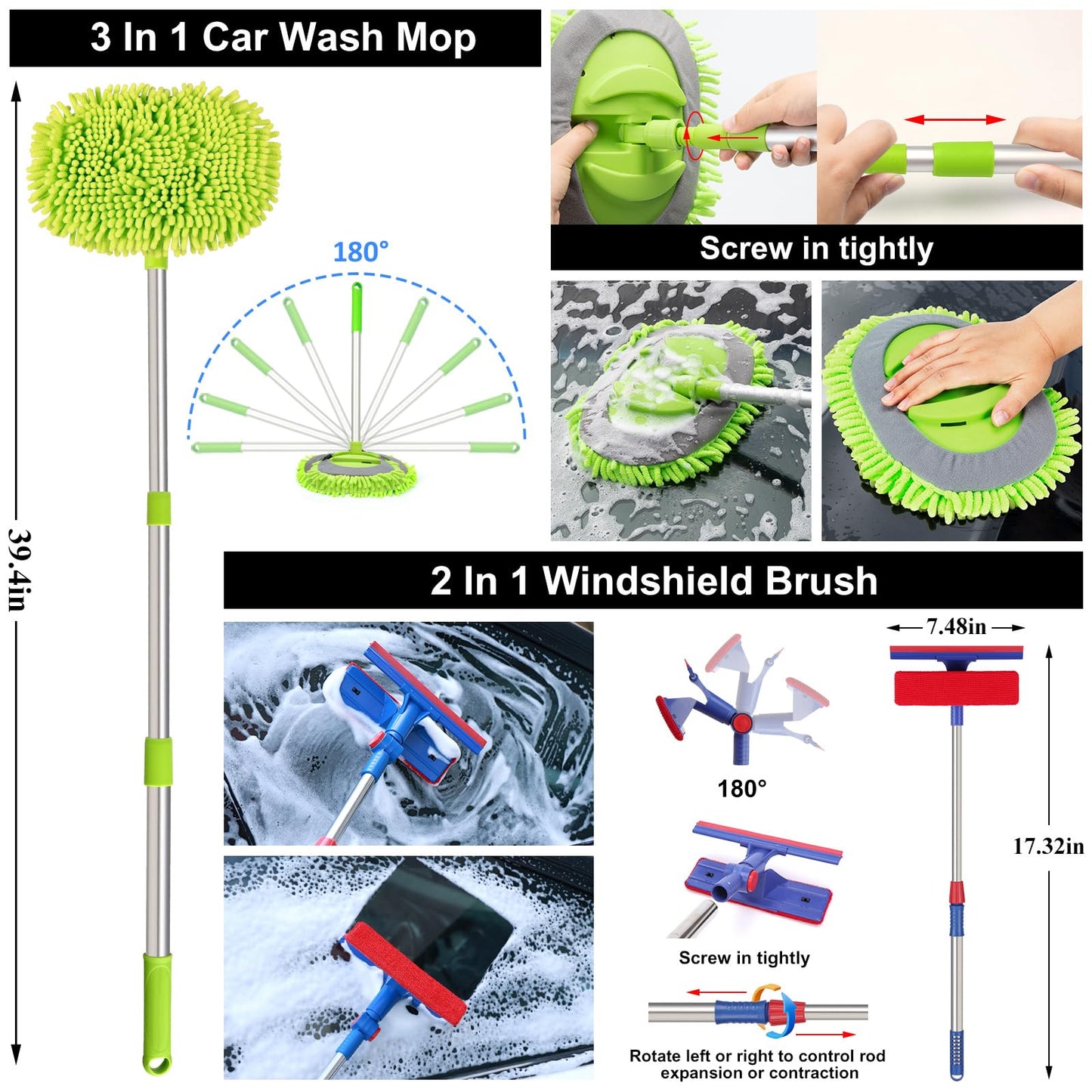 3 In 1 Car Wash Mop

39.4in

180°

Screw in tightly

2 In 1 Windshield Brush

180°

Screw in tightly

Rotate left or right to control rod expansion or contraction

7.48in

17.32in