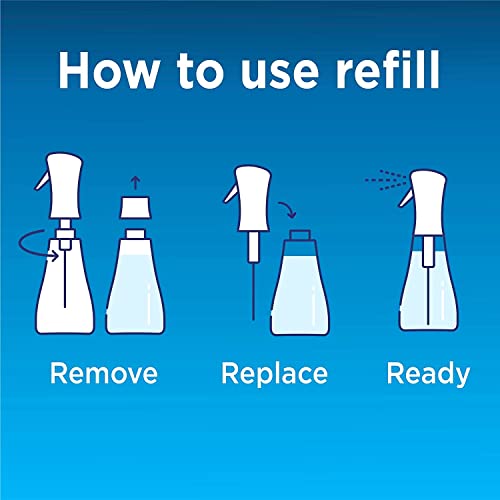 How to use refill

Remove

Replace

Ready