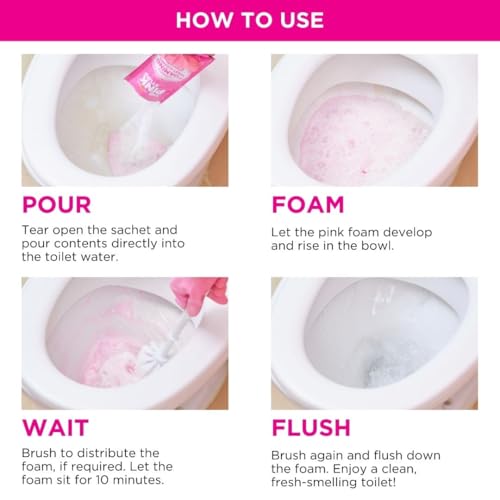 HOW TO USE

PINK

POUR

Tear open the sachet and pour contents directly into the toilet water.

FOAM

Let the pink foam develop and rise in the bowl.

WAIT

Brush to distribute the foam, if required. Let the foam sit for 10 minutes.

FLUSH

Brush again and flush down the foam. Enjoy a clean, fresh-smelling toilet!