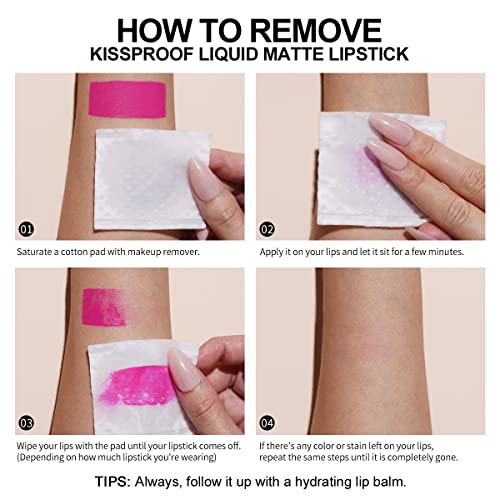 HOW TO REMOVE
KISSPROOF LIQUID MATTE LIPSTICK

01
Saturate a cotton pad with makeup remover.

02
Apply it on your lips and let it sit for a few minutes.

03
Wipe your lips with the pad until your lipstick comes off. (Depending on how much lipstick you're wearing)

04
If there's any color or stain left on your lips, repeat the same steps until it is completely gone.

TIPS: Always, follow it up with a hydrating lip balm.