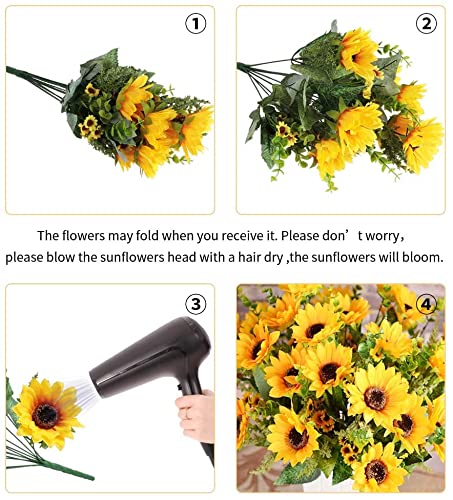 ①

②

The flowers may fold when you receive it. Please don’t worry, please blow the sunflowers head with a hair dry ,the sunflowers will bloom.

③

④