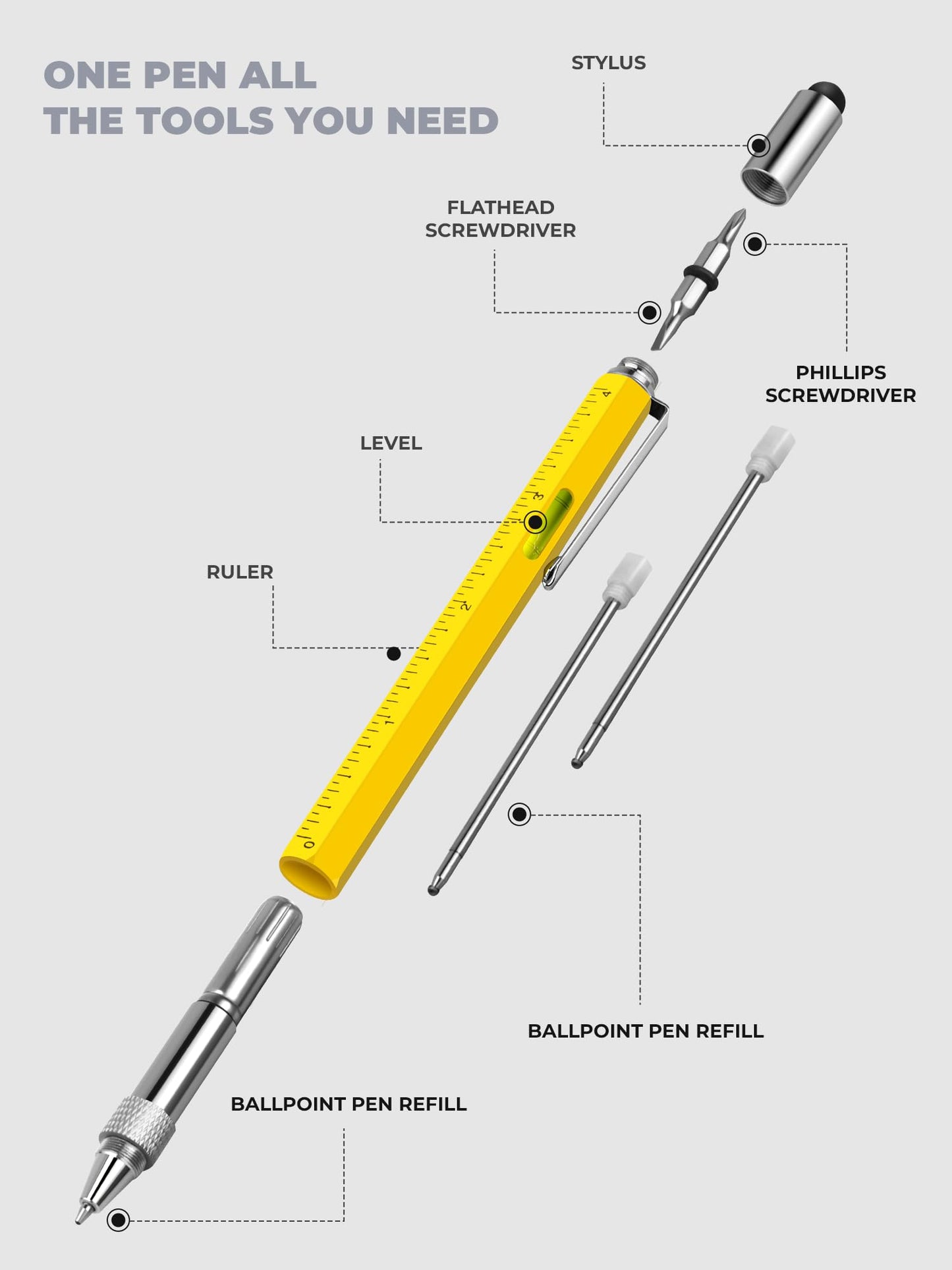 ONE PEN ALL
THE TOOLS YOU NEED

STYLUS

FLATHEAD SCREWDRIVER

PHILLIPS SCREWDRIVER

LEVEL

RULER

4
3
2
1
0

BALLPOINT PEN REFILL

BALLPOINT PEN REFILL