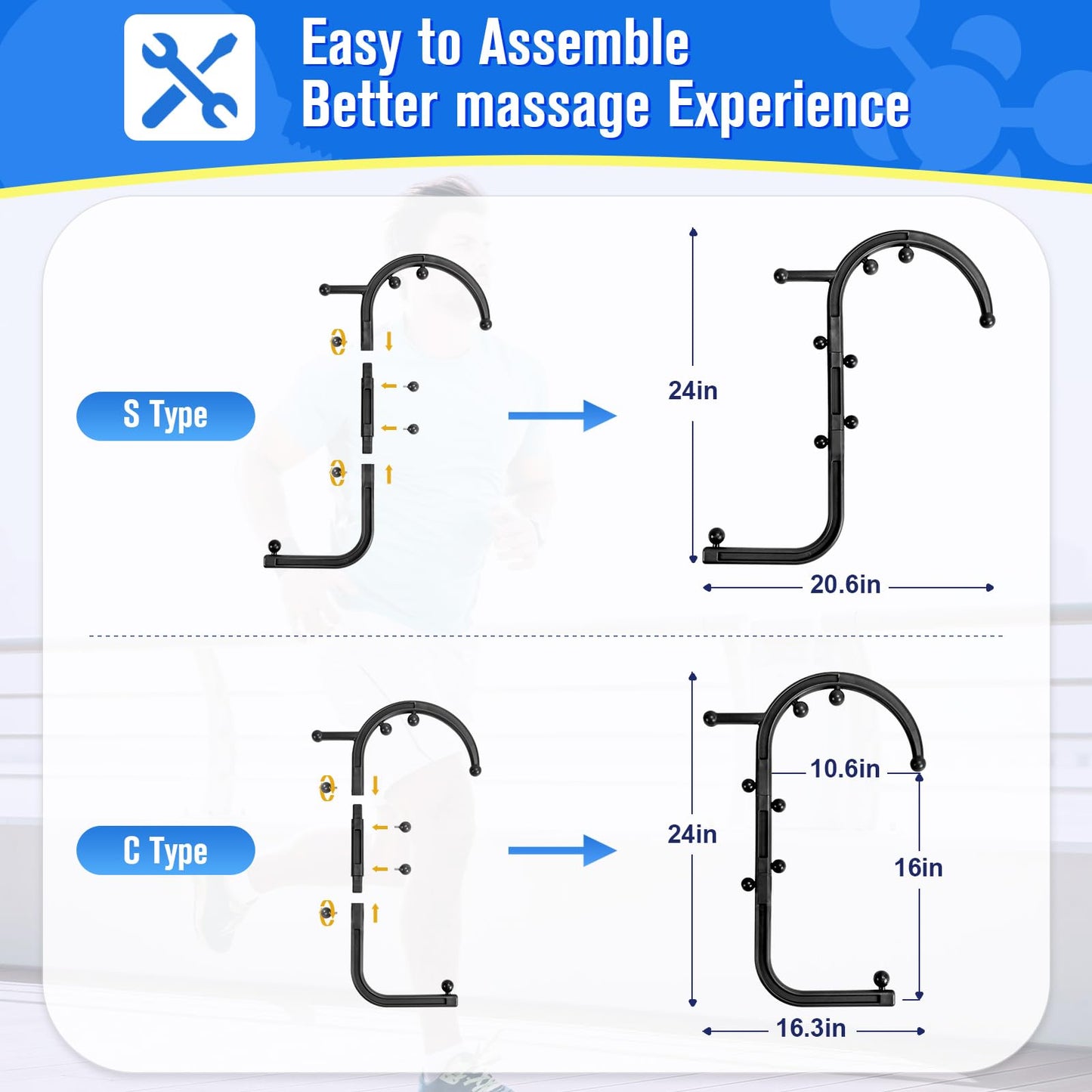 Easy to Assemble
Better massage Experience

S Type

24in

20.6in

C Type

24in

10.6in

16in

16.3in