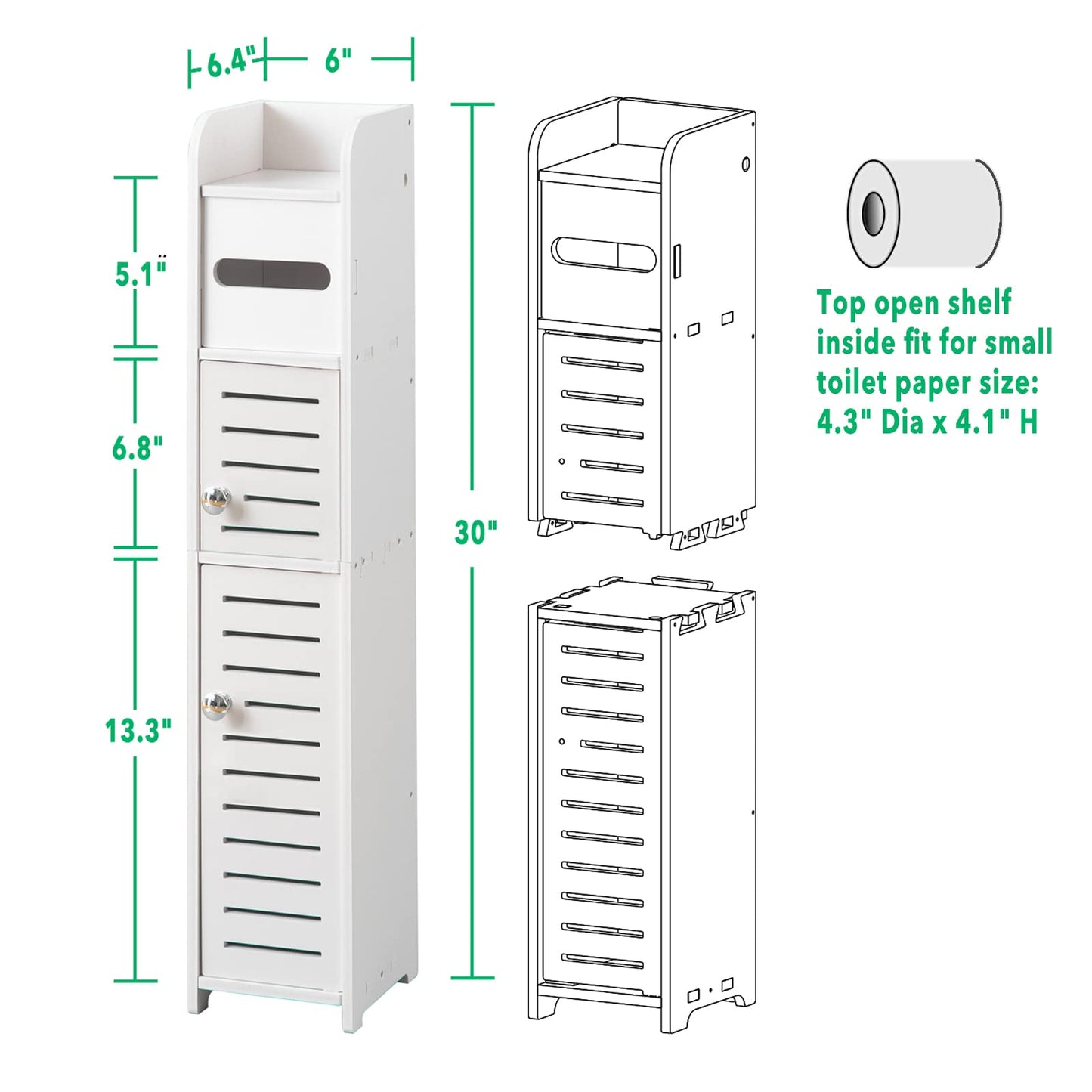 6.4" 6"

5.1"

6.8"

13.3"

30"

Top open shelf inside fit for small toilet paper size: 4.3" Dia x 4.1" H