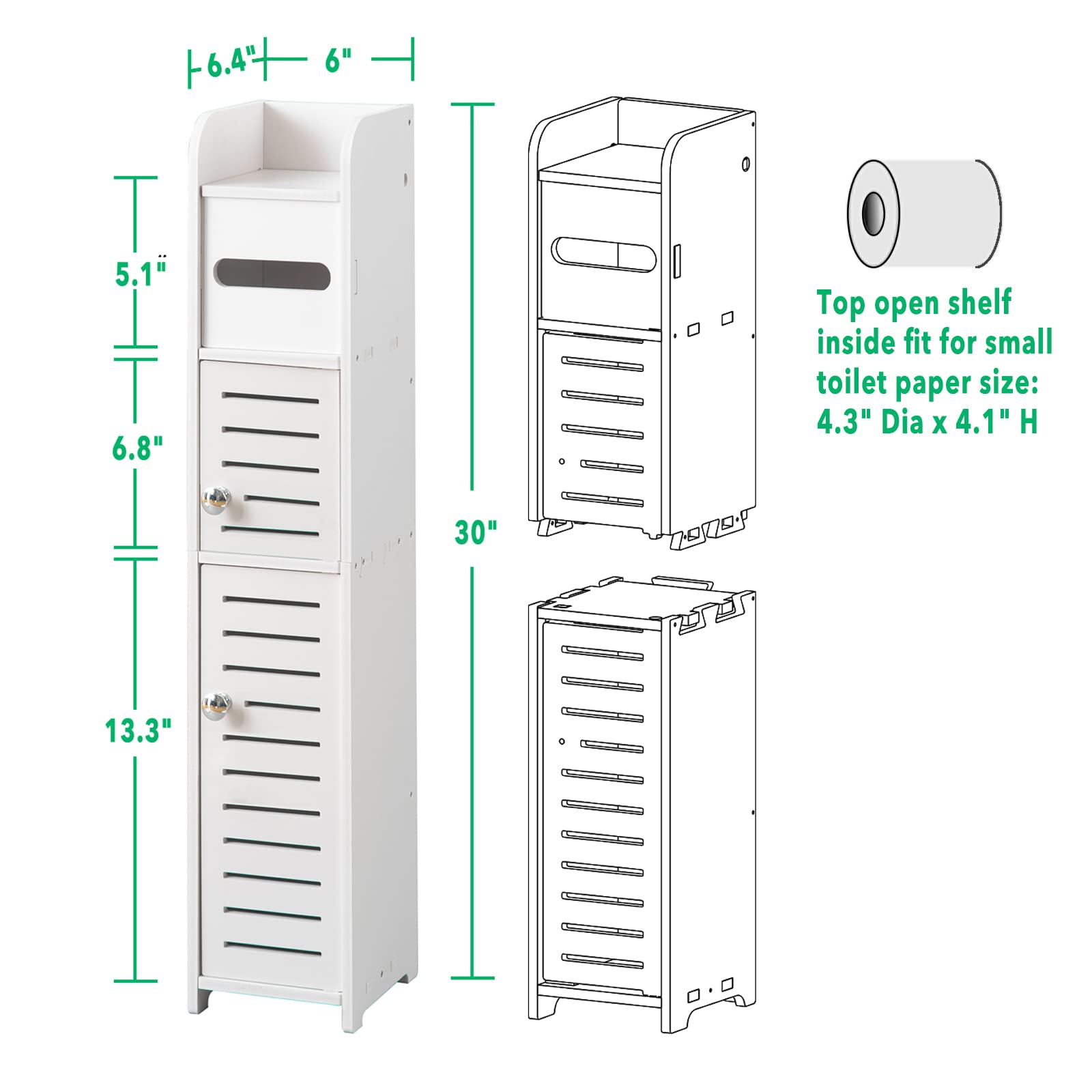 6.4"

6"

5.1"

6.8"

13.3"

30"

Top open shelf inside fit for small toilet paper size: 4.3" Dia x 4.1" H