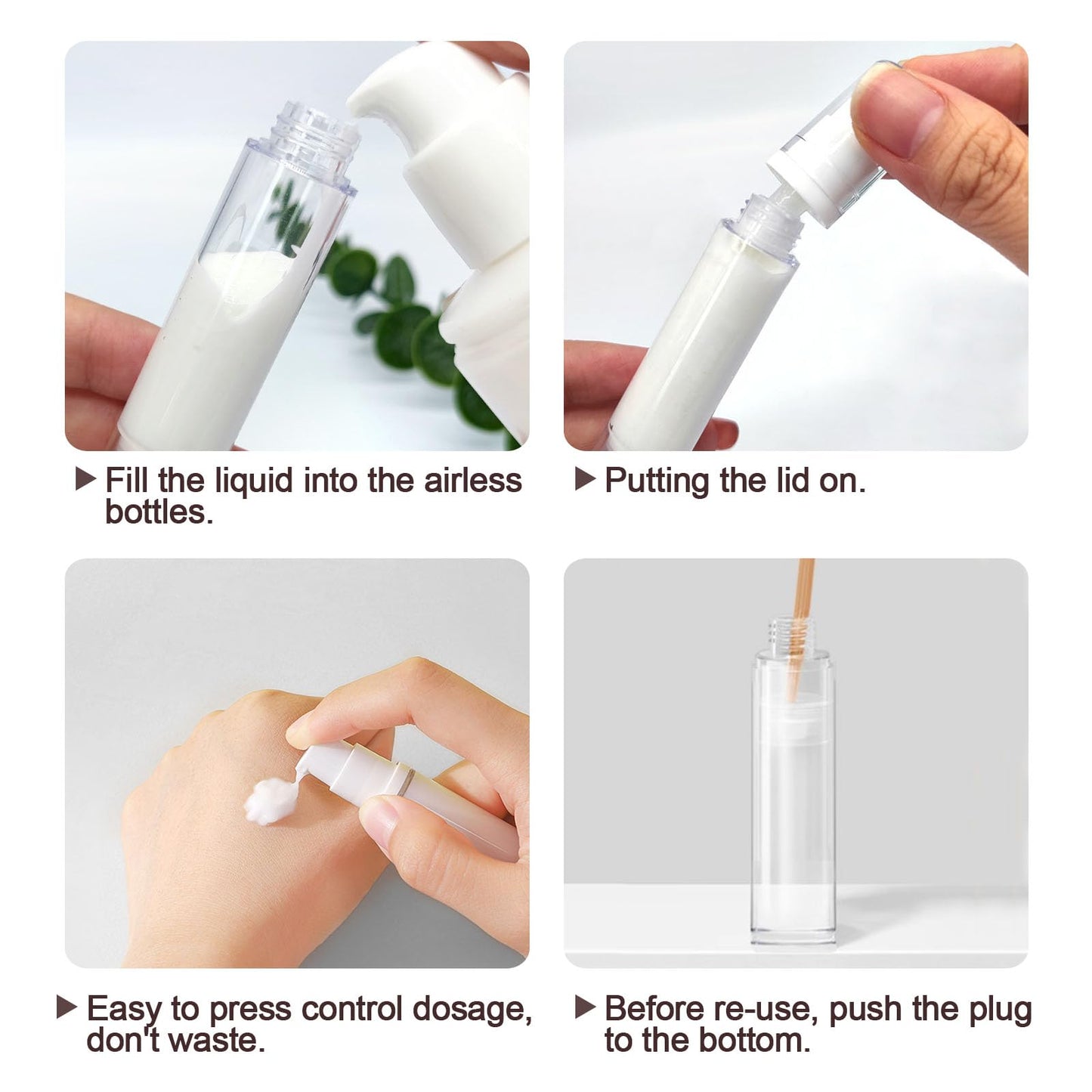 ▶ Fill the liquid into the airless bottles.

▶ Putting the lid on.

▶ Easy to press control dosage, don't waste.

▶ Before re-use, push the plug to the bottom.