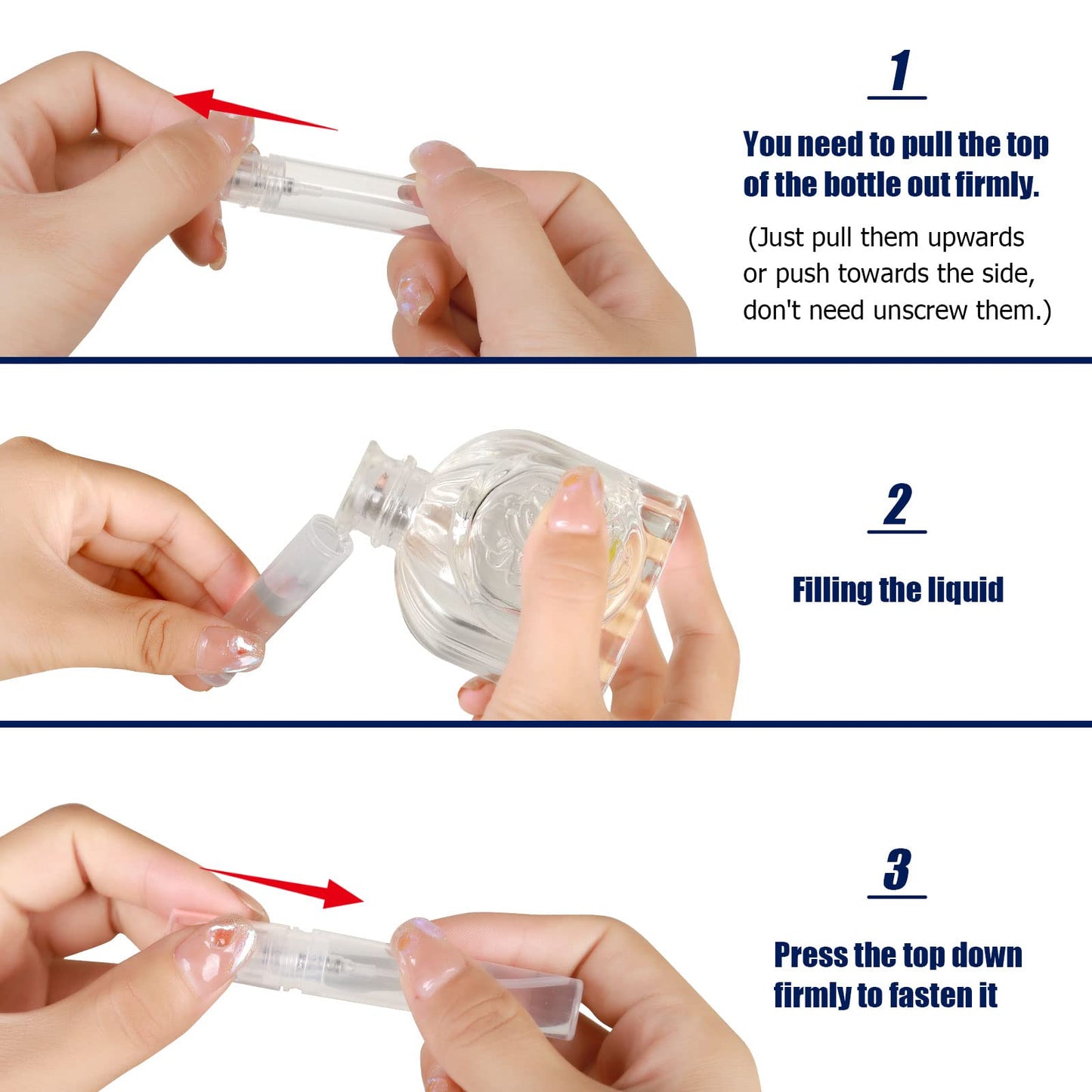 1

You need to pull the top of the bottle out firmly.

(Just pull them upwards or push towards the side, don't need unscrew them.)

2

Filling the liquid

3

Press the top down firmly to fasten it