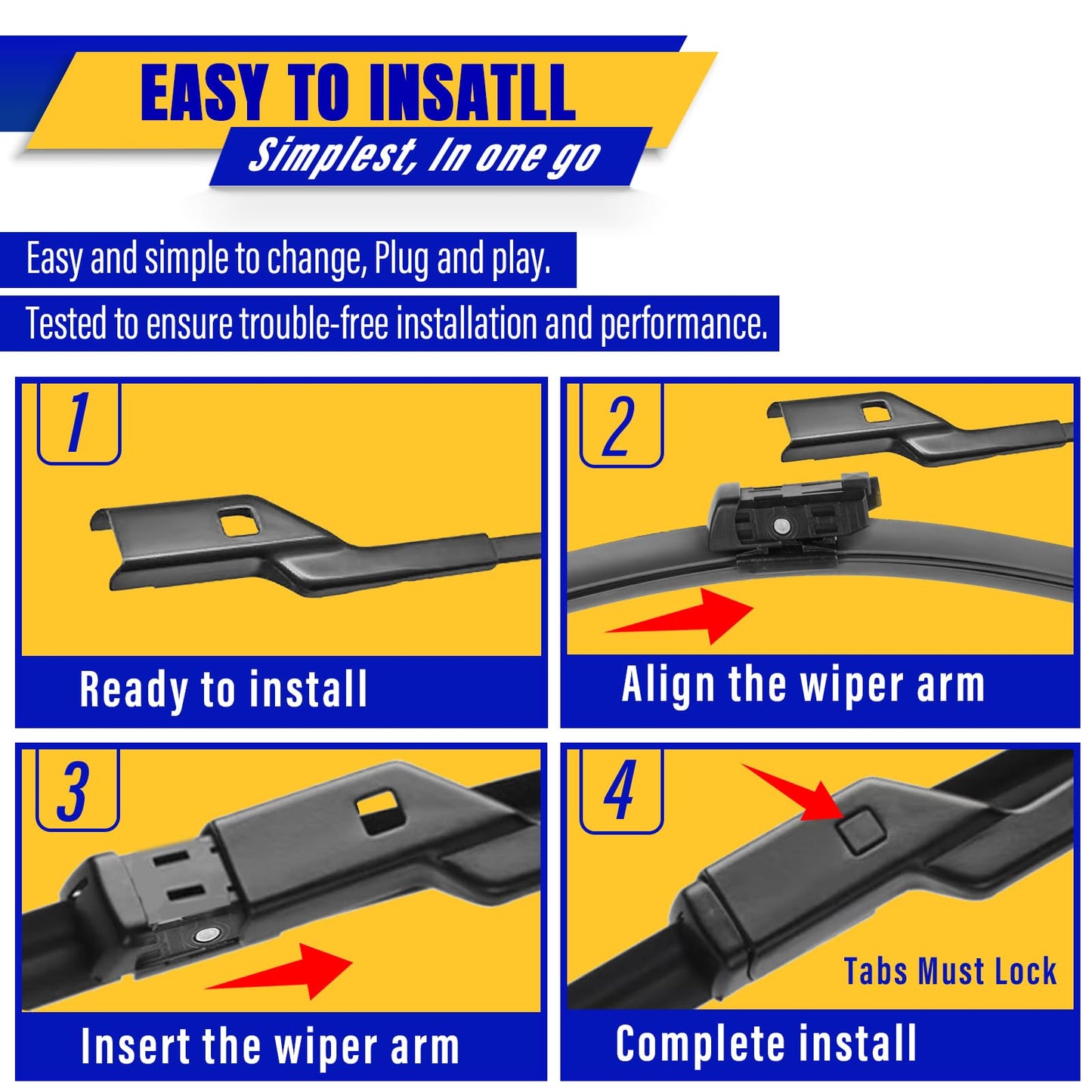 EASY TO INSATLL
Simplest, In one go

Easy and simple to change, Plug and play.

Tested to ensure trouble-free installation and performance.

1
Ready to install

2
Align the wiper arm

3
Insert the wiper arm

4
Tabs Must Lock
Complete install