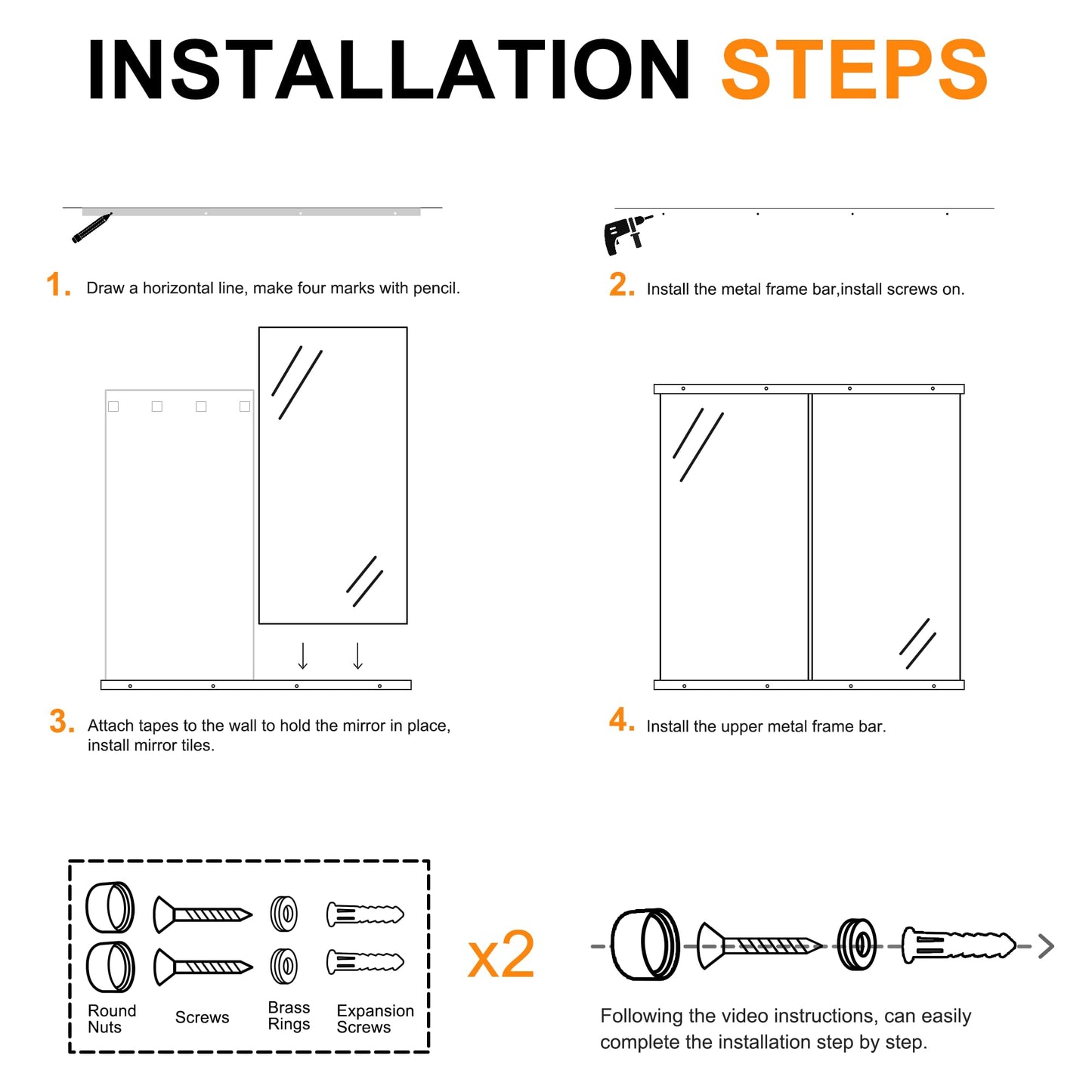 INSTALLATION STEPS

1. Draw a horizontal line, make four marks with pencil.

2. Install the metal frame bar,install screws on.

3. Attach tapes to the wall to hold the mirror in place, install mirror tiles.

4. Install the upper metal frame bar.

Round Nuts

Screws

Brass Rings

Expansion Screws

x2

Following the video instructions, can easily complete the installation step by step.