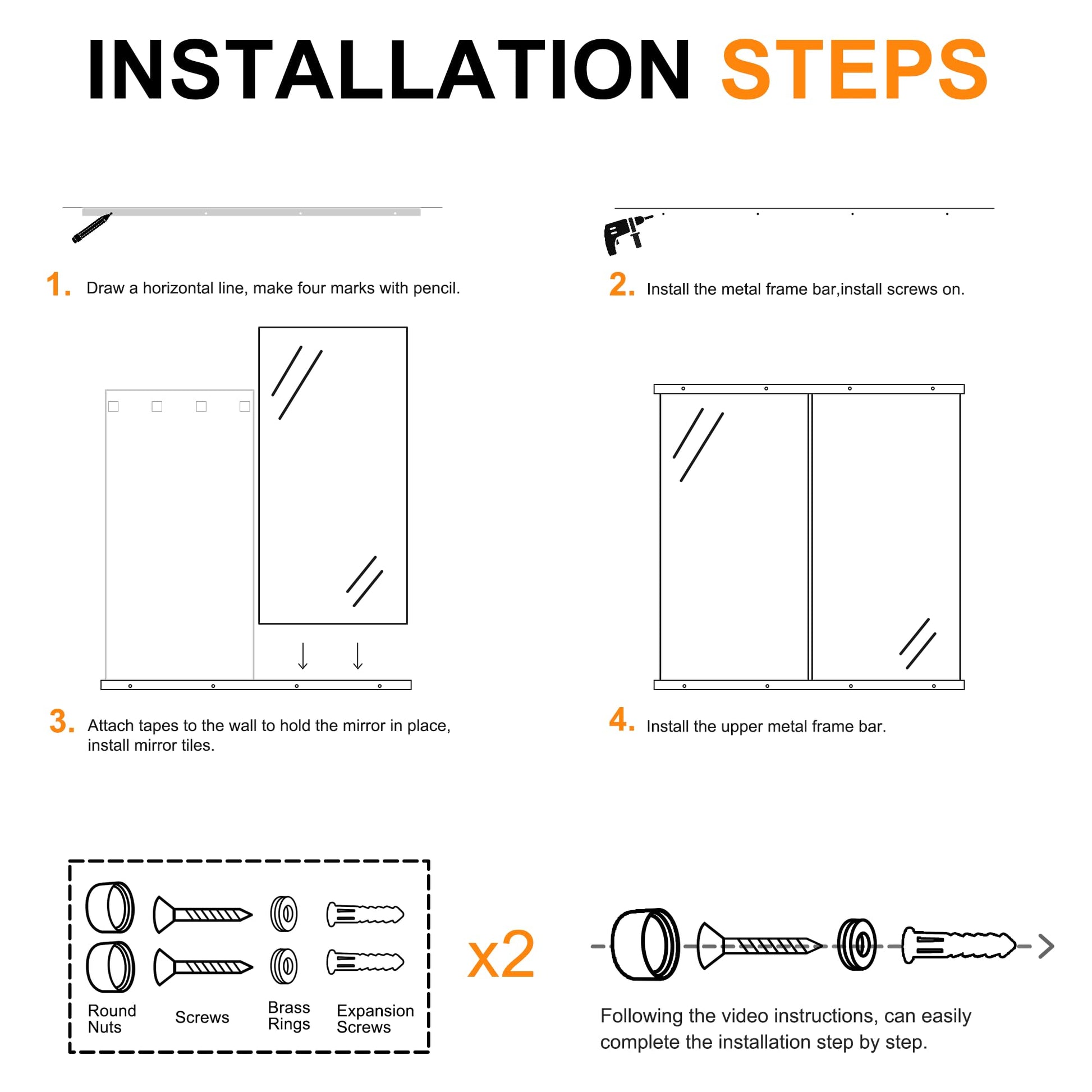 INSTALLATION STEPS

1. Draw a horizontal line, make four marks with pencil.

2. Install the metal frame bar,install screws on.

3. Attach tapes to the wall to hold the mirror in place, install mirror tiles.

4. Install the upper metal frame bar.

Round Nuts

Screws

Brass Rings

Expansion Screws

x2

Following the video instructions, can easily complete the installation step by step.