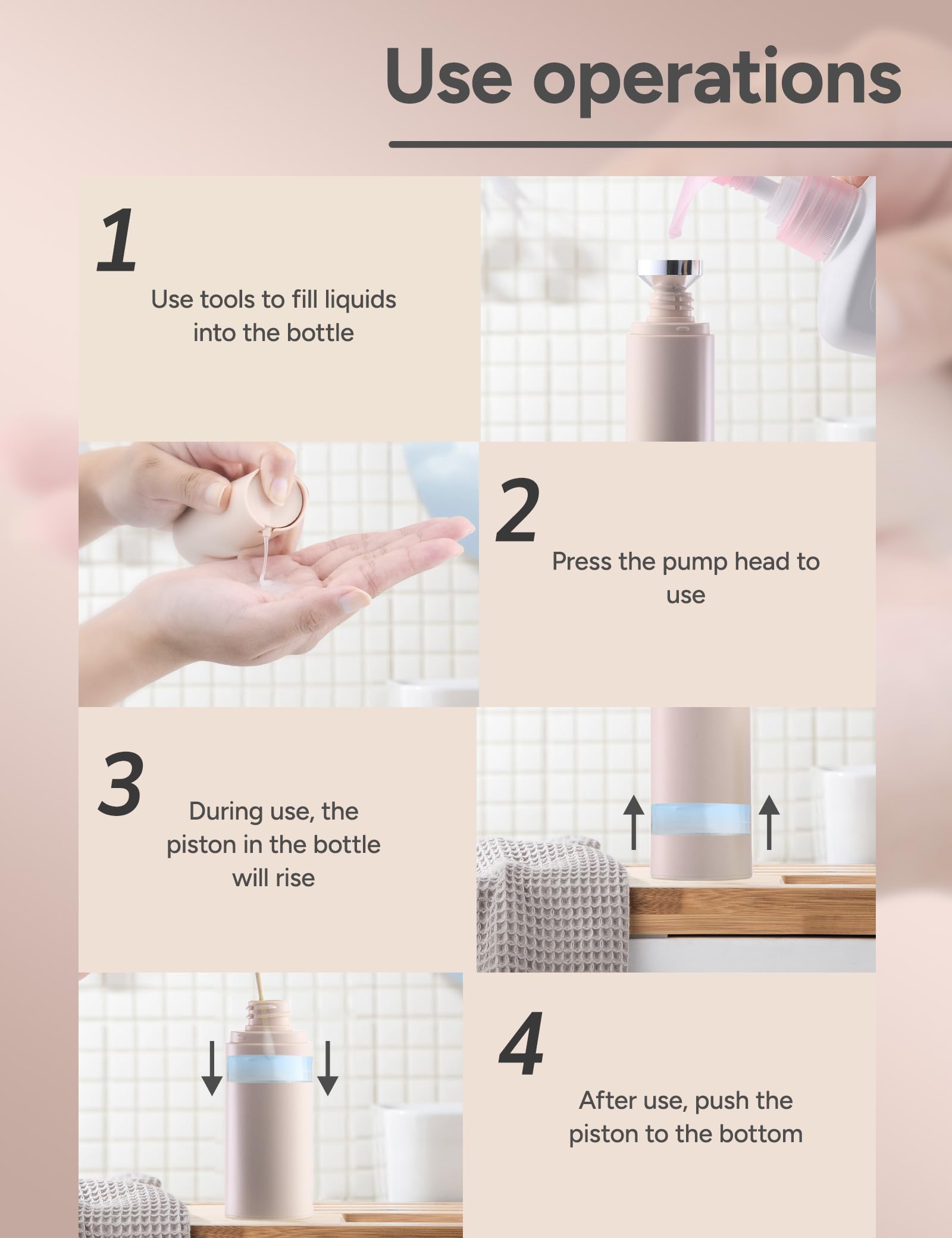 Use operations

1

Use tools to fill liquids into the bottle

2

Press the pump head to use

3

During use, the piston in the bottle will rise

4

After use, push the piston to the bottom