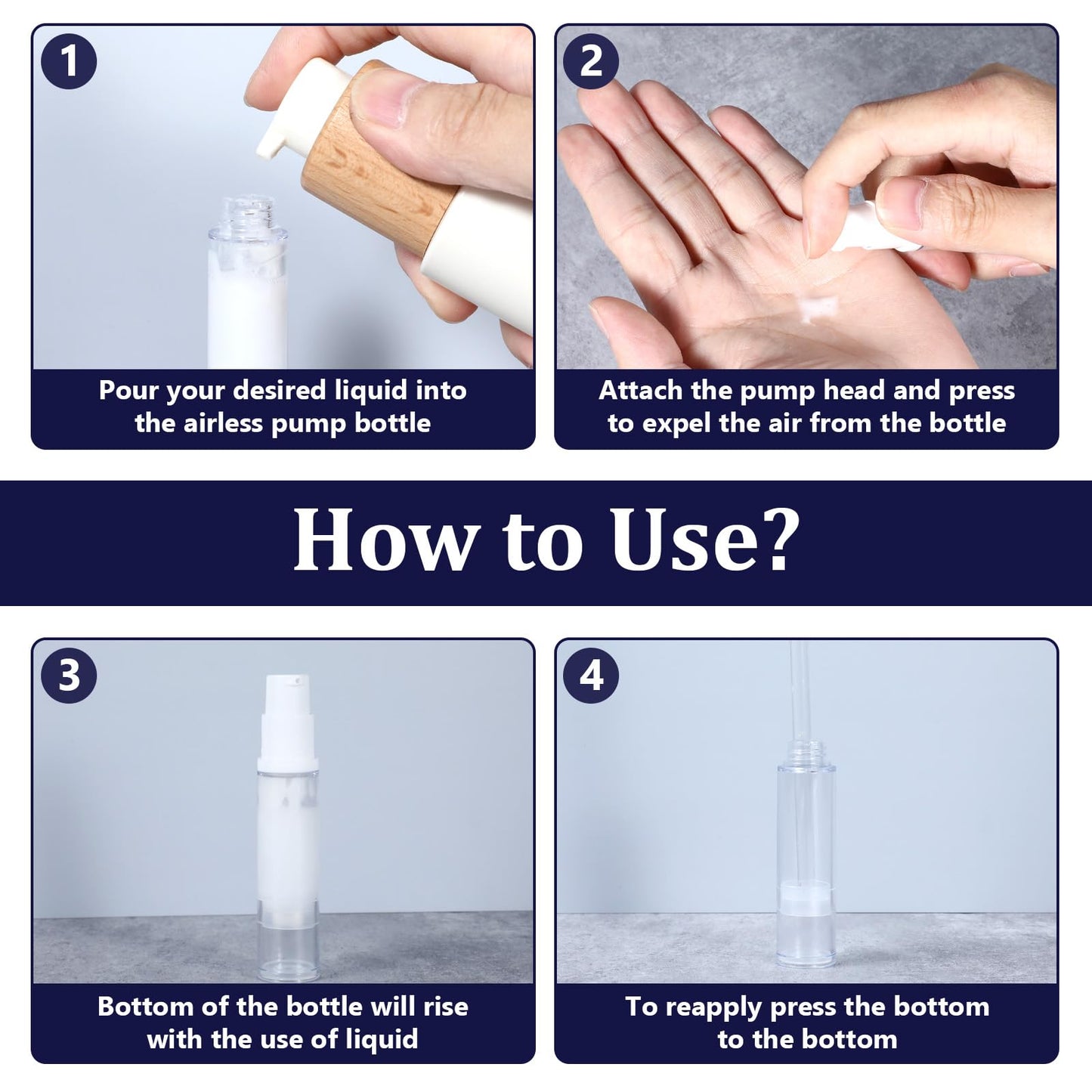 1

Pour your desired liquid into the airless pump bottle

2

Attach the pump head and press to expel the air from the bottle

How to Use?

3

Bottom of the bottle will rise with the use of liquid

4

To reapply press the bottom to the bottom