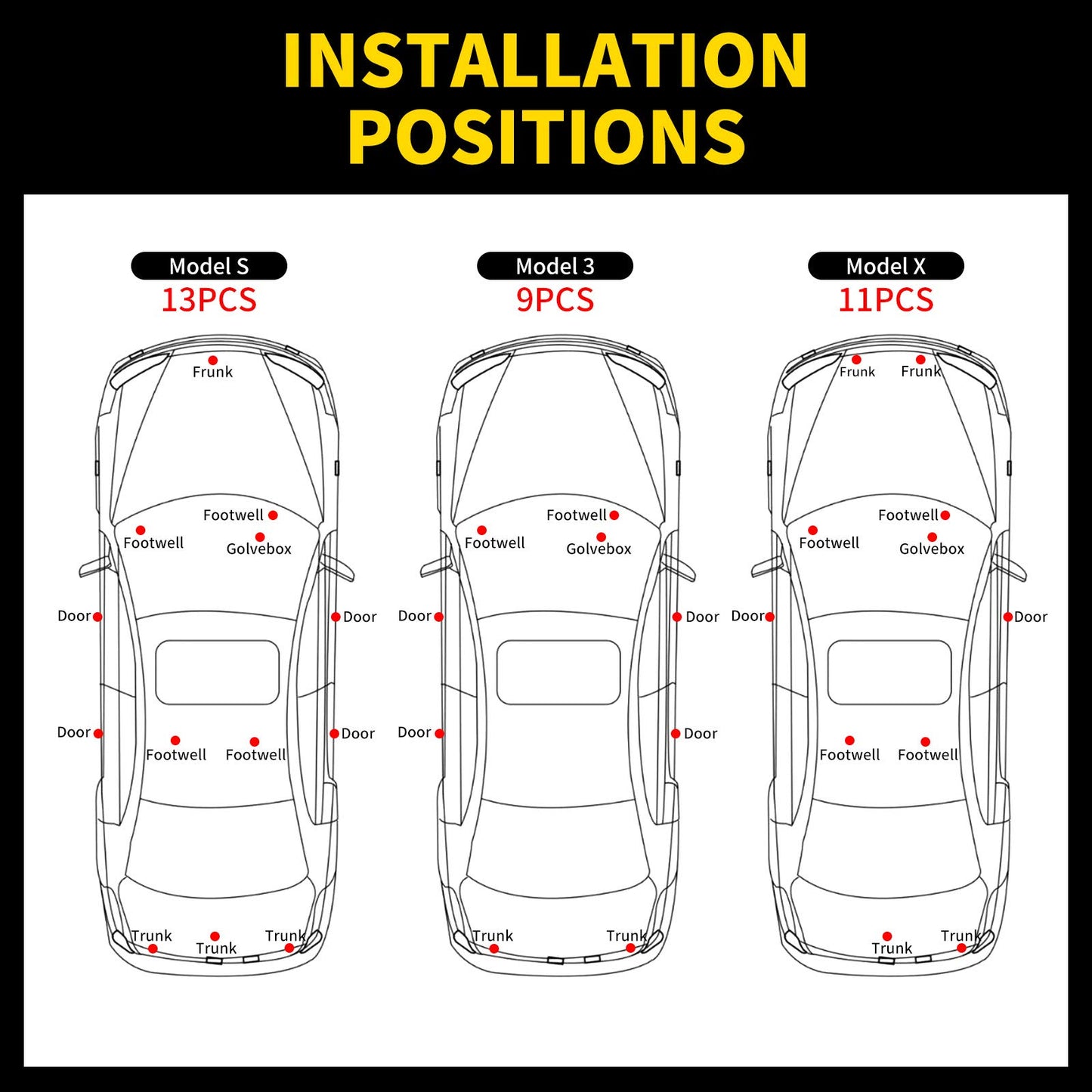 INSTALLATION POSITIONS

Model S
13PCS

Frunk
Footwell
Footwell
Golvebox
Door
Door
Door
Door
Footwell
Footwell
Trunk
Trunk
Trunk

Model 3
9PCS

Footwell
Footwell
Golvebox
Door
Door
Door
Door
Trunk
Trunk

Model X
11PCS

Frunk
Frunk
Footwell
Footwell
Golvebox
Door
Door
Footwell
Footwell
Trunk
Trunk