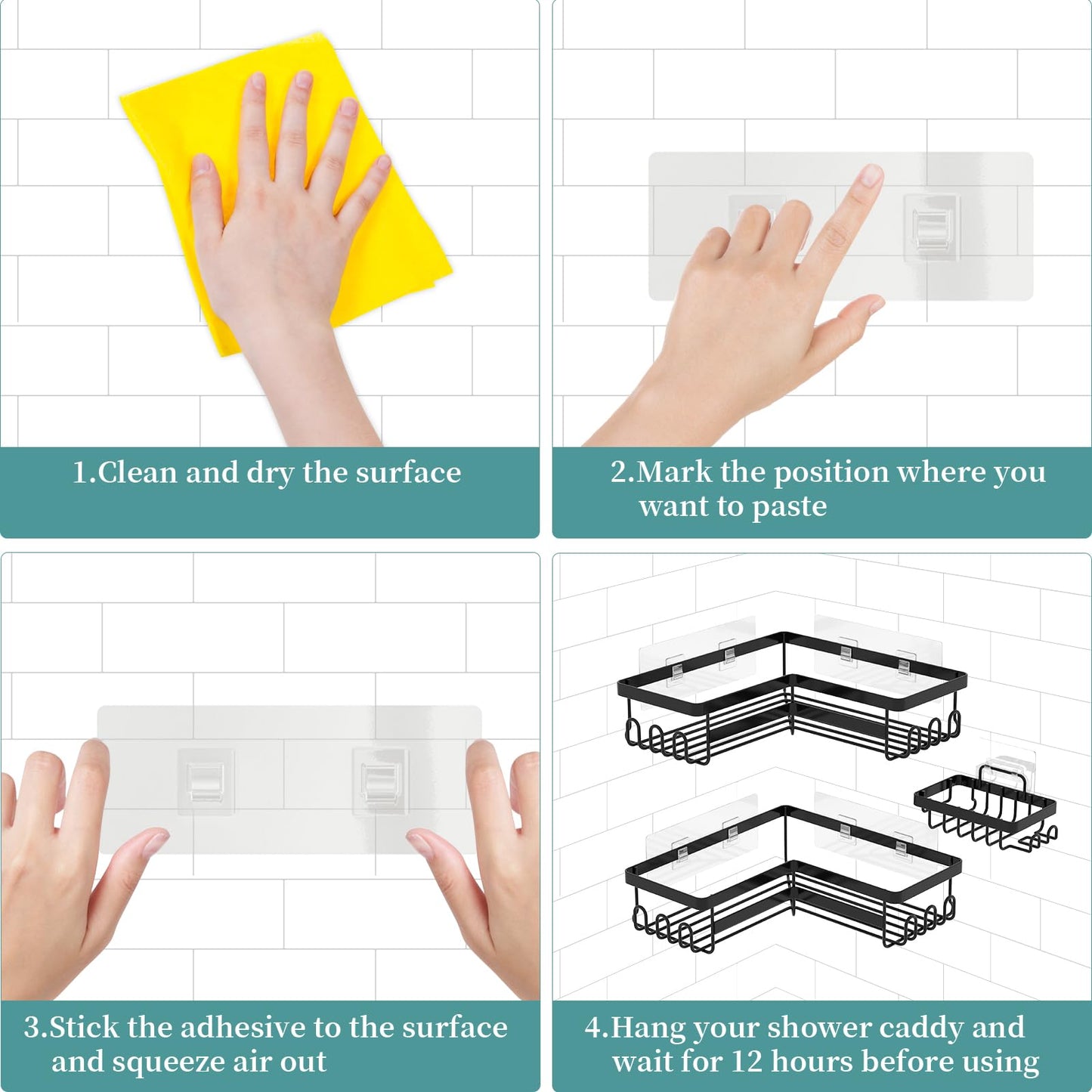 1.Clean and dry the surface

2.Mark the position where you want to paste

3.Stick the adhesive to the surface and squeeze air out

4.Hang your shower caddy and wait for 12 hours before using