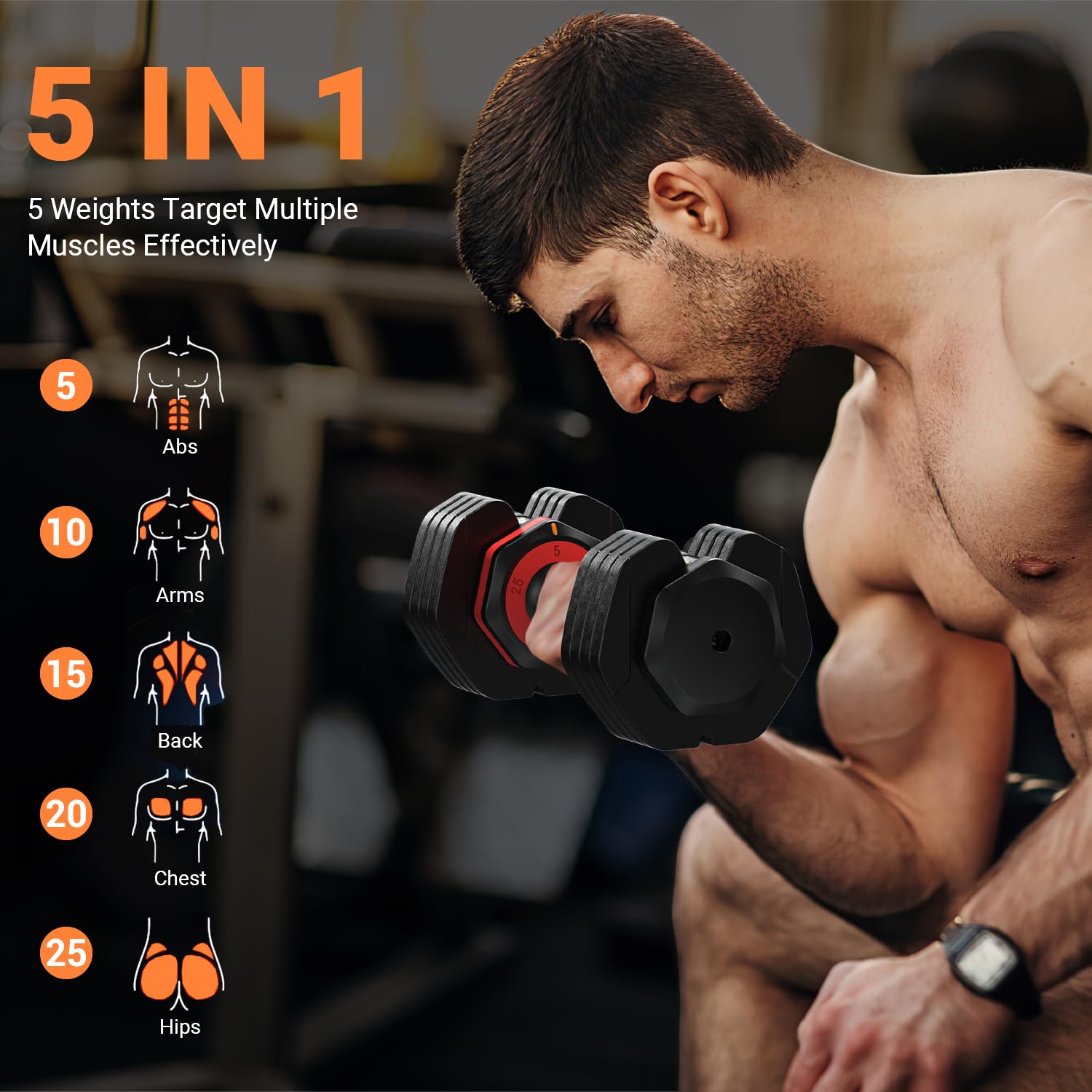 5 IN 1

5 Weights Target Multiple Muscles Effectively

5
Abs

10
Arms

15
Back

20
Chest

25
Hips

5
25