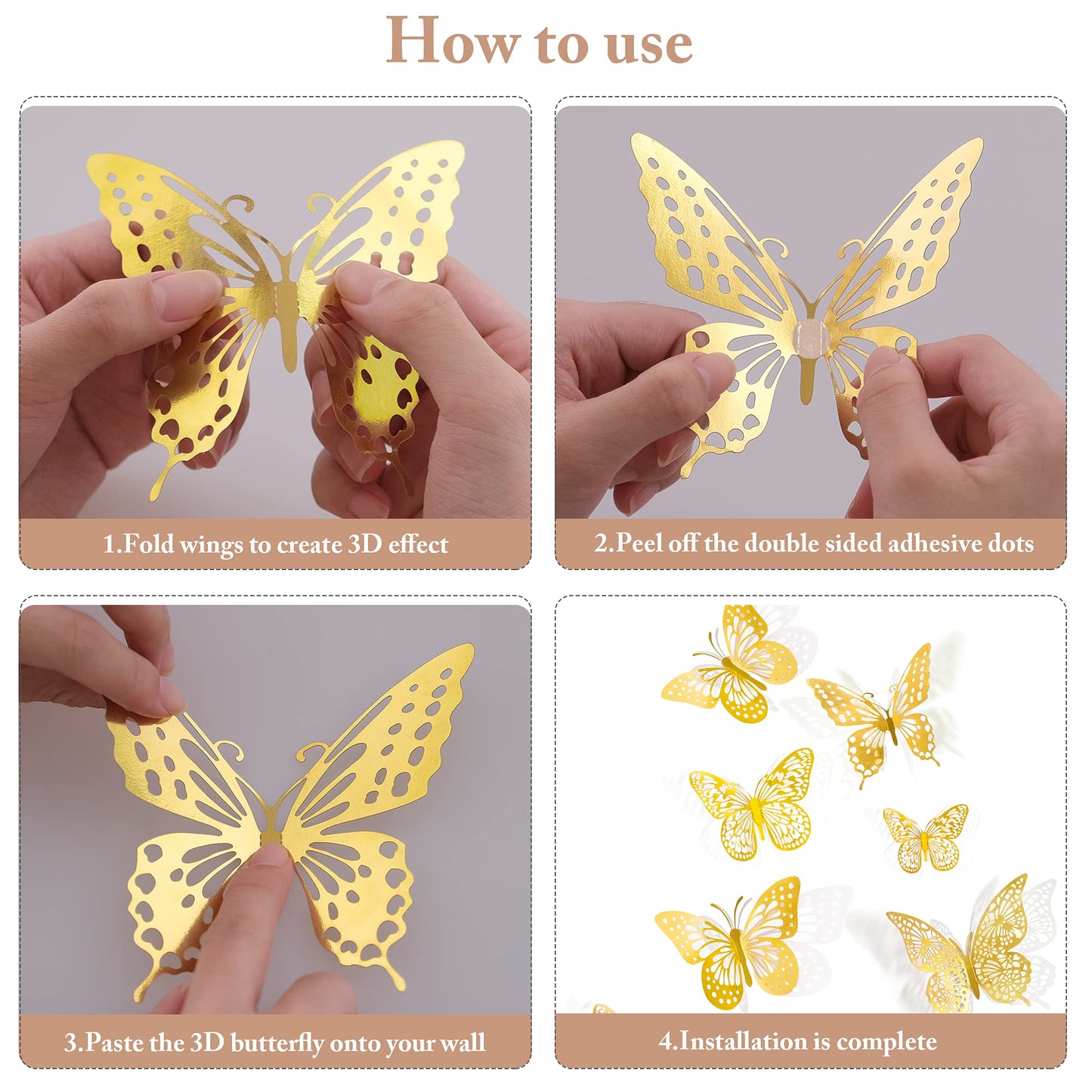 How to use

1.Fold wings to create 3D effect

2.Peel off the double sided adhesive dots

3.Paste the 3D butterfly onto your wall

4.Installation is complete