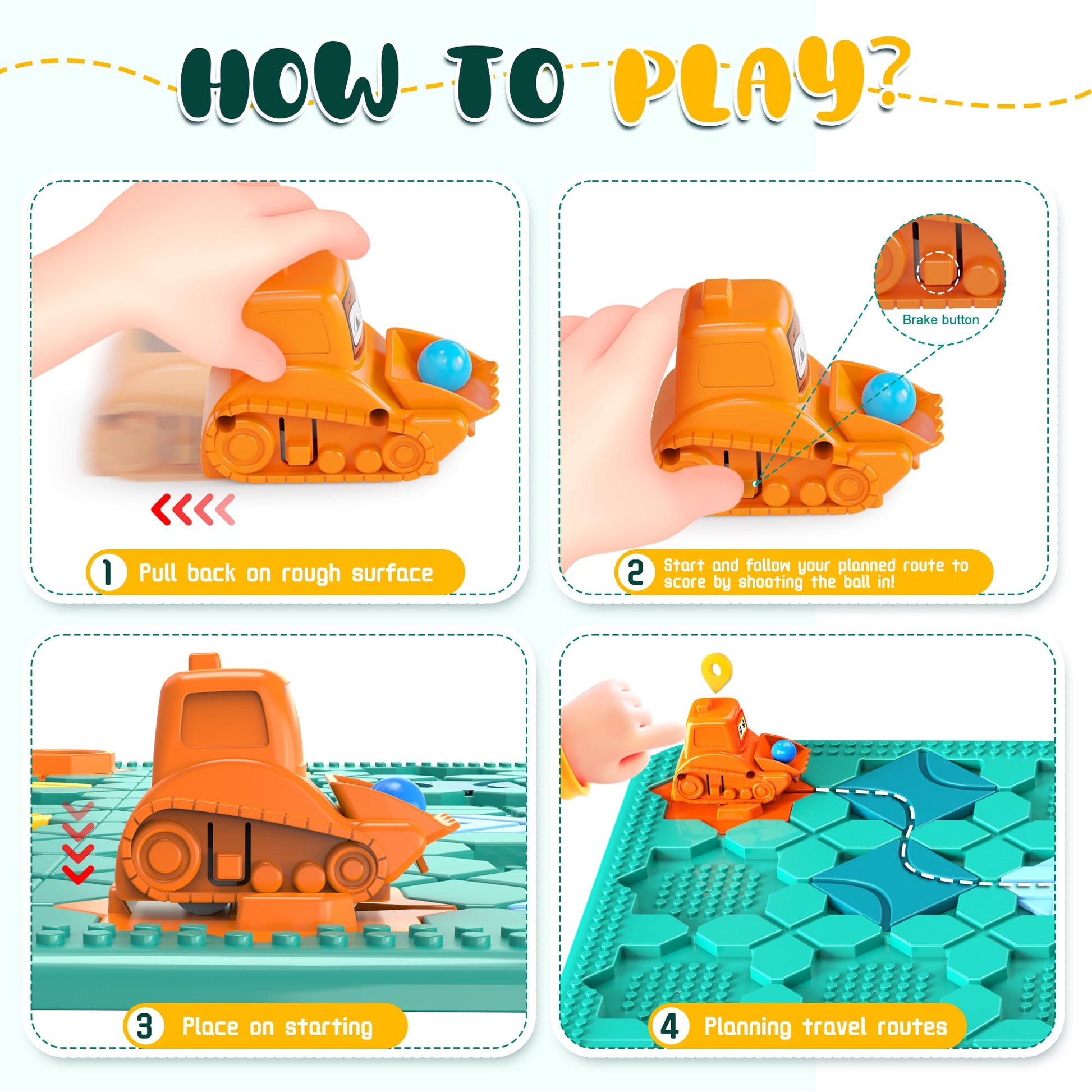 HOW TO PLAY?

1 Pull back on rough surface

Brake button

2 Start and follow your planned route to score by shooting the ball in!

3 Place on starting

4 Planning travel routes