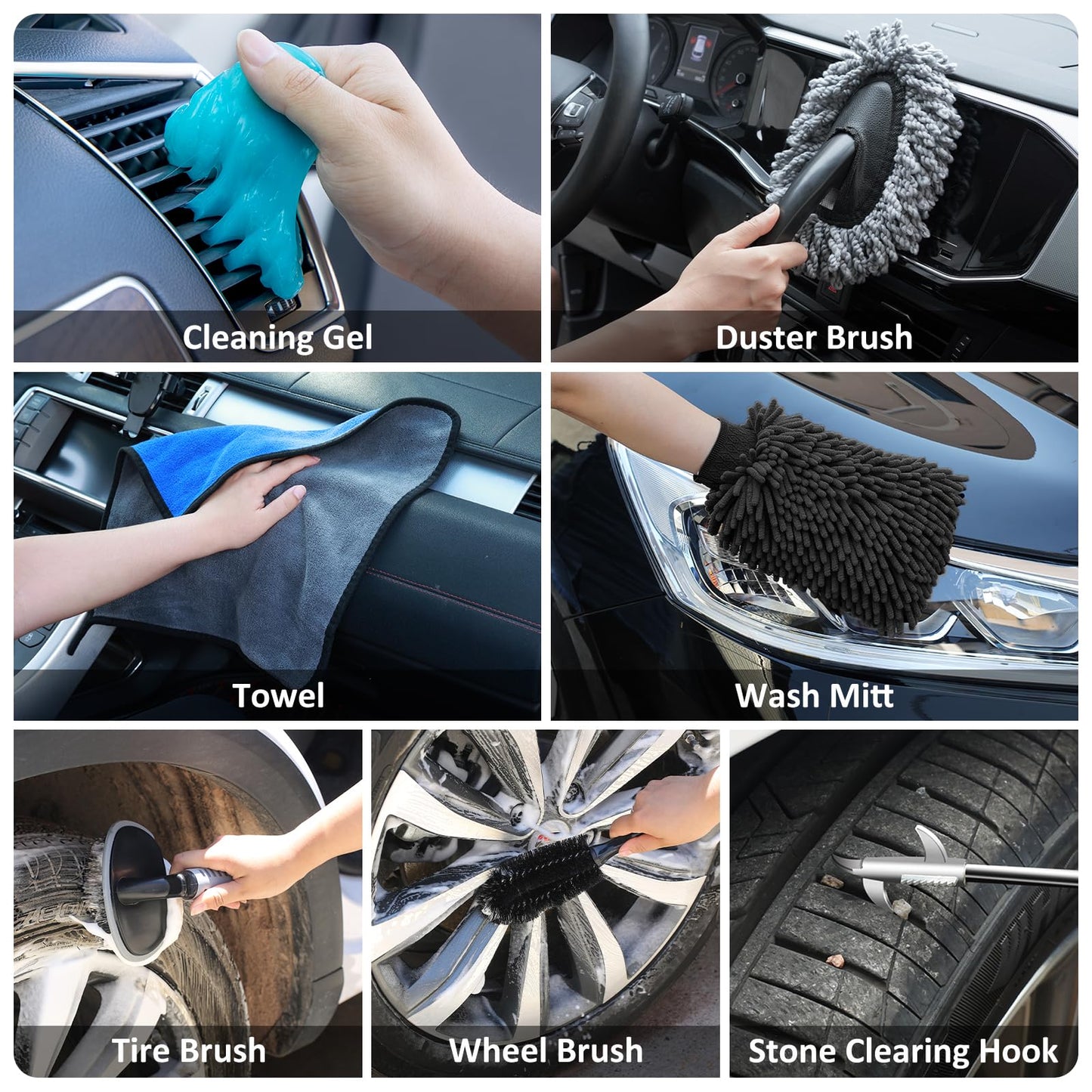 Cleaning Gel

Duster Brush

Towel

Wash Mitt

Tire Brush

Wheel Brush

Stone Clearing Hook