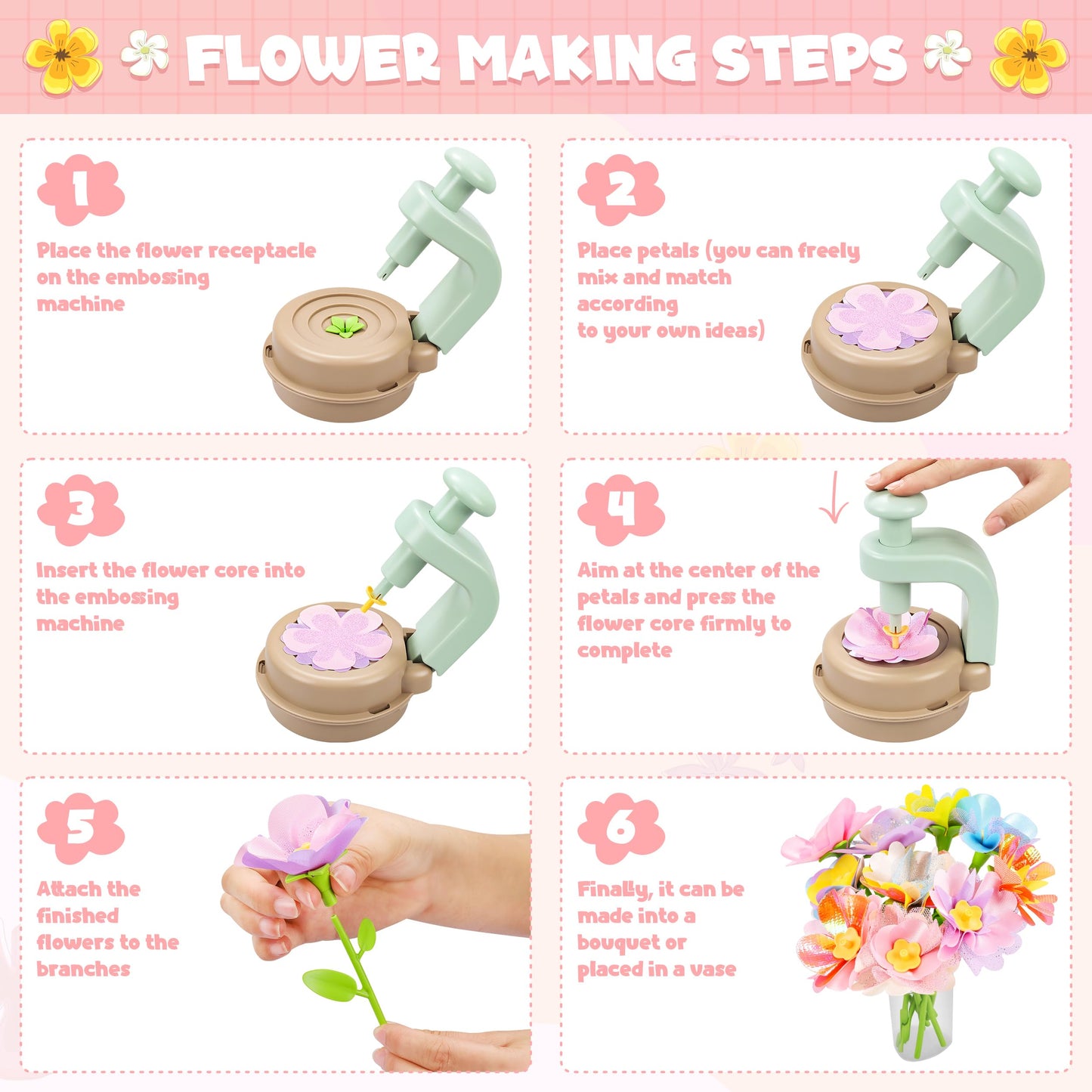 FLOWER MAKING STEPS

1

Place the flower receptacle on the embossing machine

2

Place petals (you can freely mix and match according to your own ideas)

3

Insert the flower core into the embossing machine

4

Aim at the center of the petals and press the flower core firmly to complete

5

Attach the finished flowers to the branches

6

Finally, it can be made into a bouquet or placed in a vase