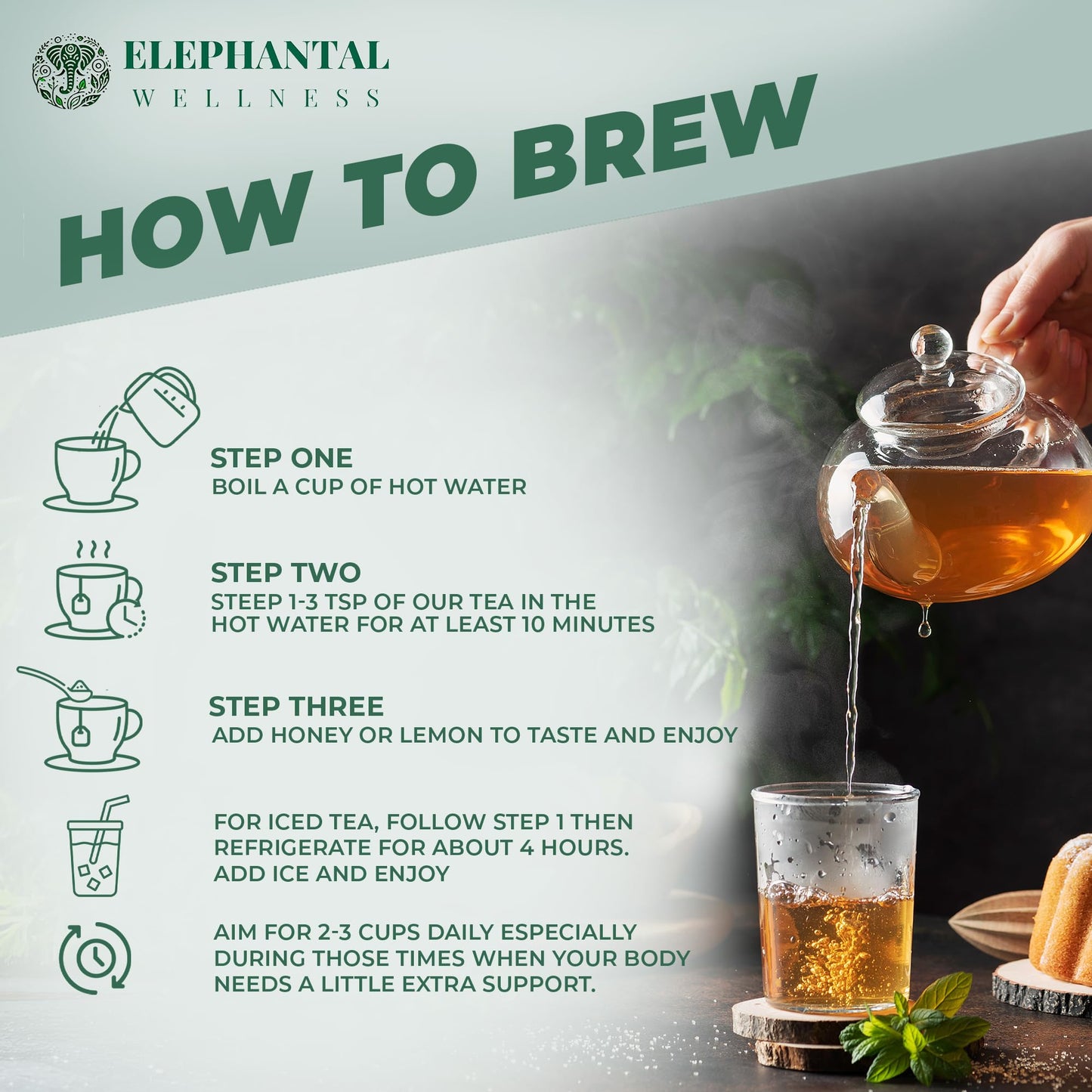 ELEPHANTAL
WELLNESS

HOW TO BREW

STEP ONE
BOIL A CUP OF HOT WATER

STEP TWO
STEEP 1-3 TSP OF OUR TEA IN THE HOT WATER FOR AT LEAST 10 MINUTES

STEP THREE
ADD HONEY OR LEMON TO TASTE AND ENJOY

FOR ICED TEA, FOLLOW STEP 1 THEN REFRIGERATE FOR ABOUT 4 HOURS. ADD ICE AND ENJOY

AIM FOR 2-3 CUPS DAILY ESPECIALLY DURING THOSE TIMES WHEN YOUR BODY NEEDS A LITTLE EXTRA SUPPORT.